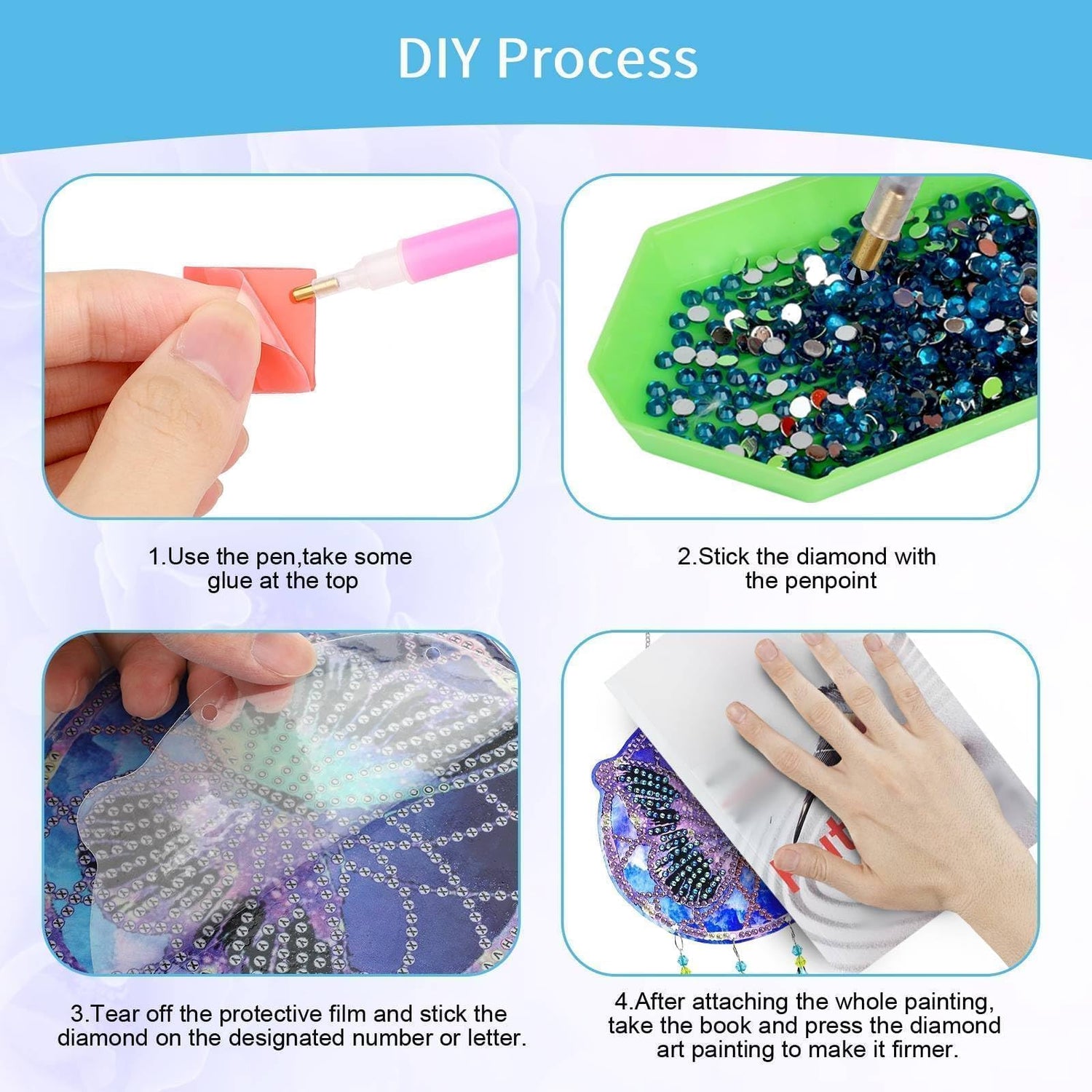 DIY Process

1.Use the pen,take some glue at the top

2.Stick the diamond with the penpoint

3.Tear off the protective film and stick the diamond on the designated number or letter.

4.After attaching the whole painting, take the book and press the diamond art painting to make it firmer.