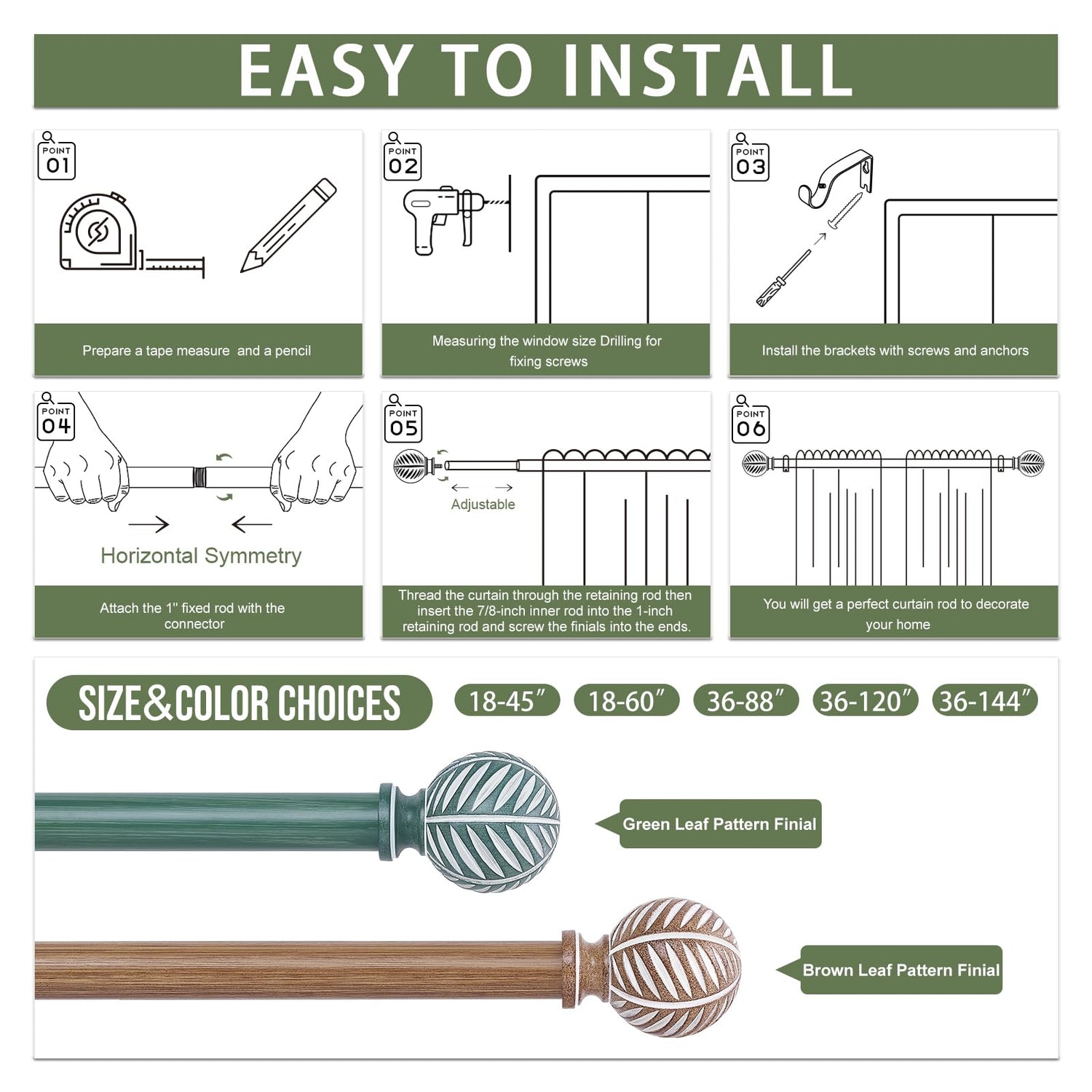 EASY TO INSTALL

POINT 01

Prepare a tape measure and a pencil

POINT 02

Measuring the window size Drilling for fixing screws

POINT 03

Install the brackets with screws and anchors

POINT 04

Horizontal Symmetry

Attach the 1" fixed rod with the connector

POINT 05

Adjustable

Thread the curtain through the retaining rod then insert the 7/8-inch inner rod into the 1-inch retaining rod and screw the finials into the ends.

POINT 06

You will get a perfect curtain rod to decorate your home

SIZE&COLOR CHOICES

18-45″

18-60″

36-88″

36-120″

36-144″

Green Leaf Pattern Finial

Brown Leaf Pattern Finial