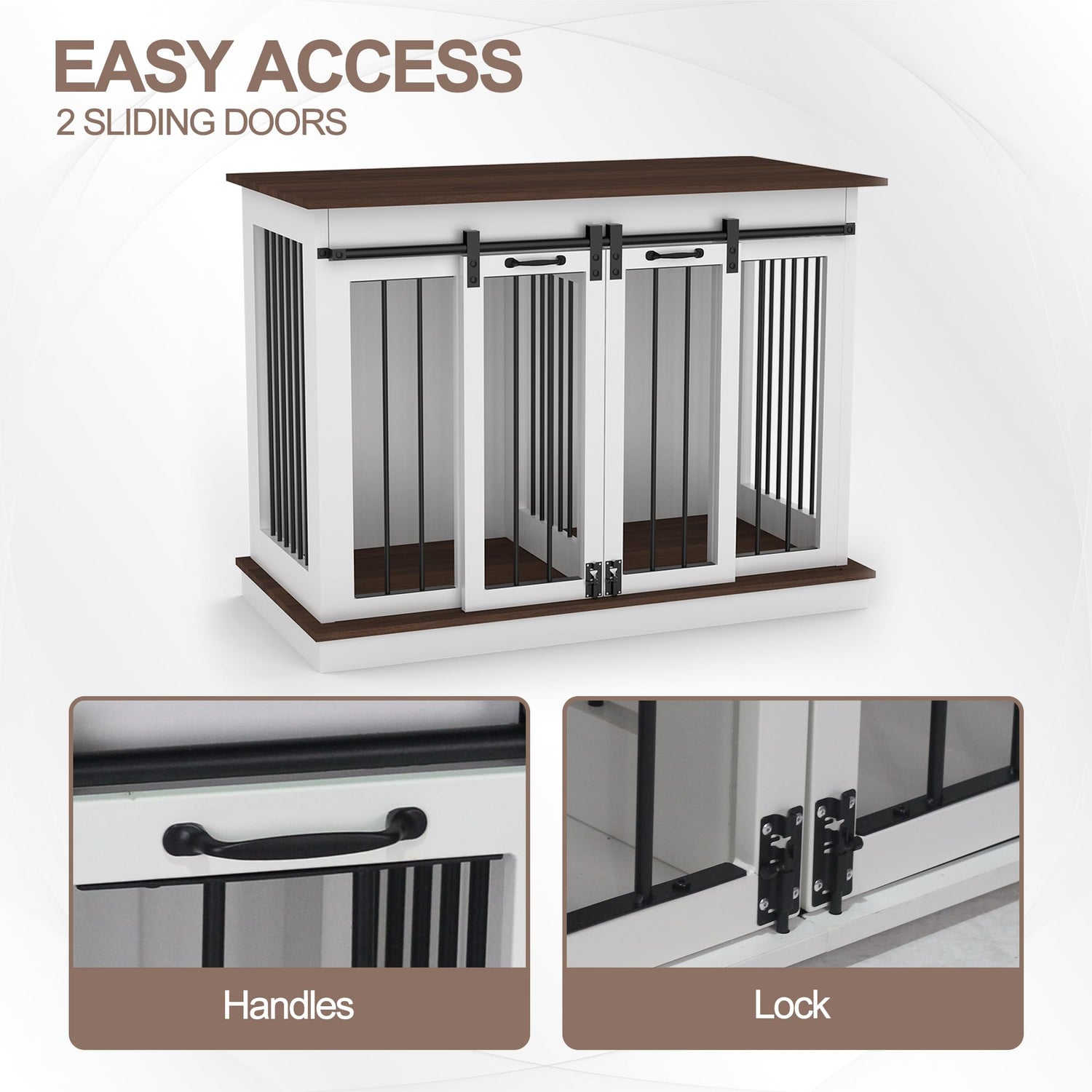 EASY ACCESS
2 SLIDING DOORS

Handles

Lock