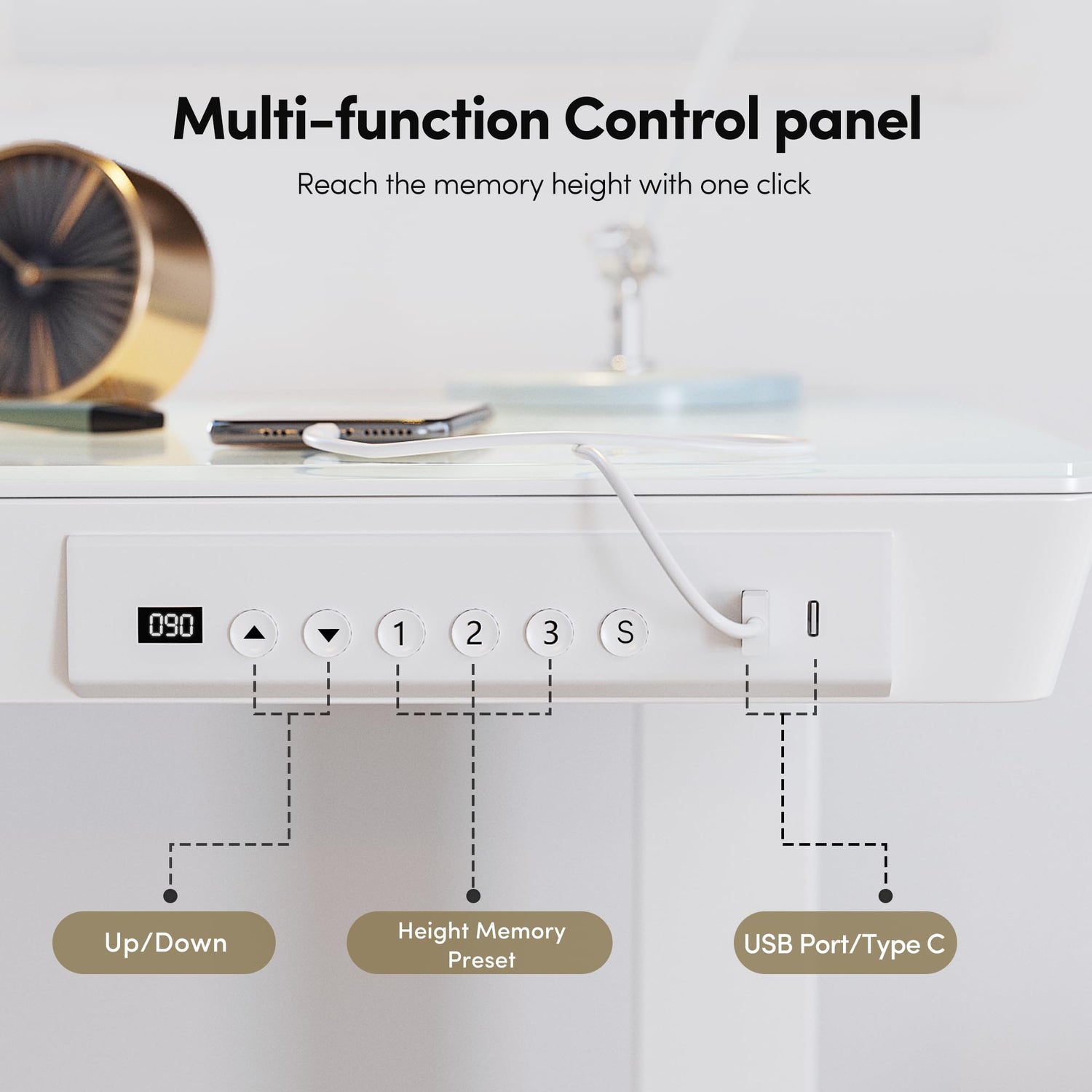 Multi-function Control panel

Reach the memory height with one click

090

1 2 3 S

Up/Down

Height Memory Preset

USB Port/Type C