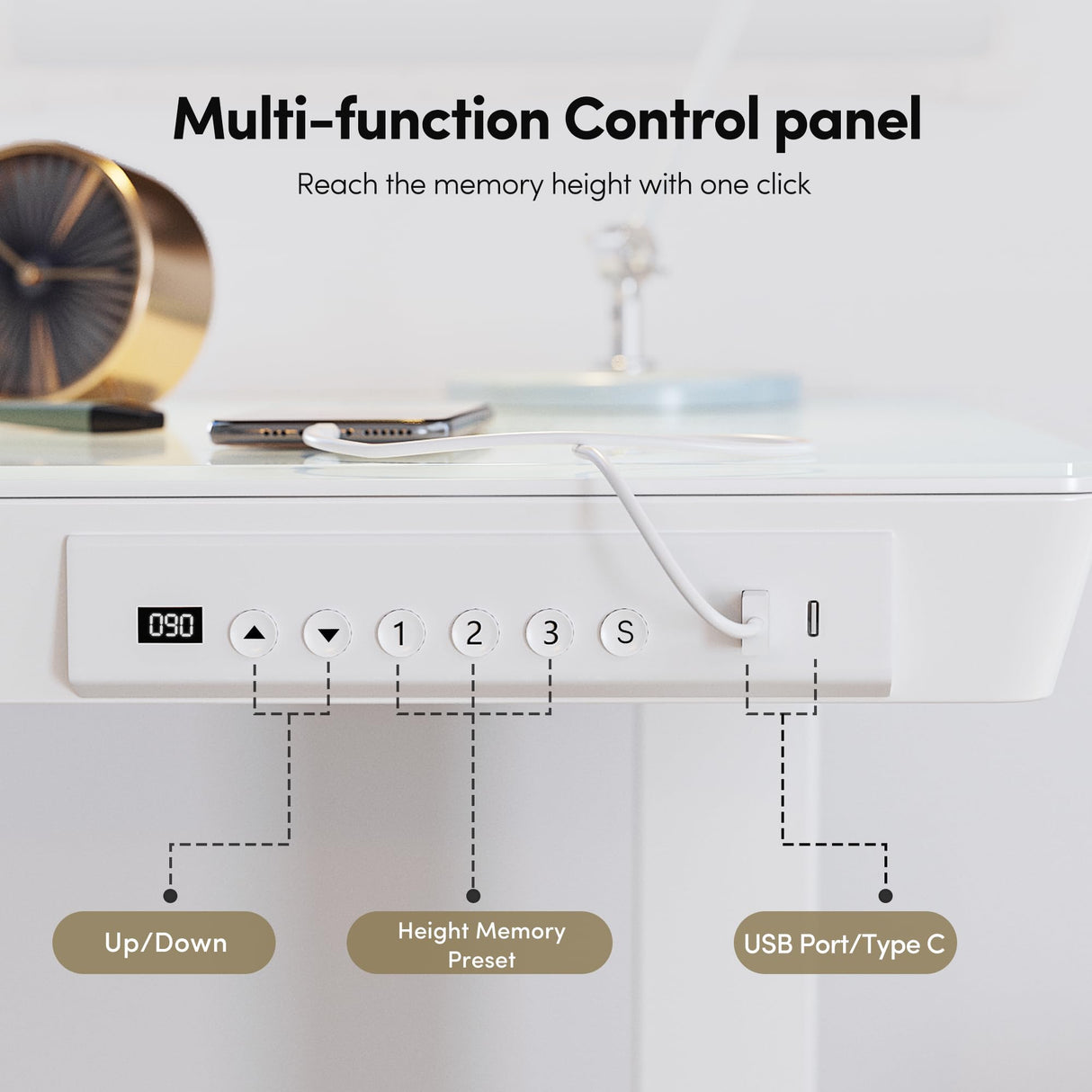 Multi-function Control panel

Reach the memory height with one click

090

1 2 3 S

Up/Down

Height Memory Preset

USB Port/Type C