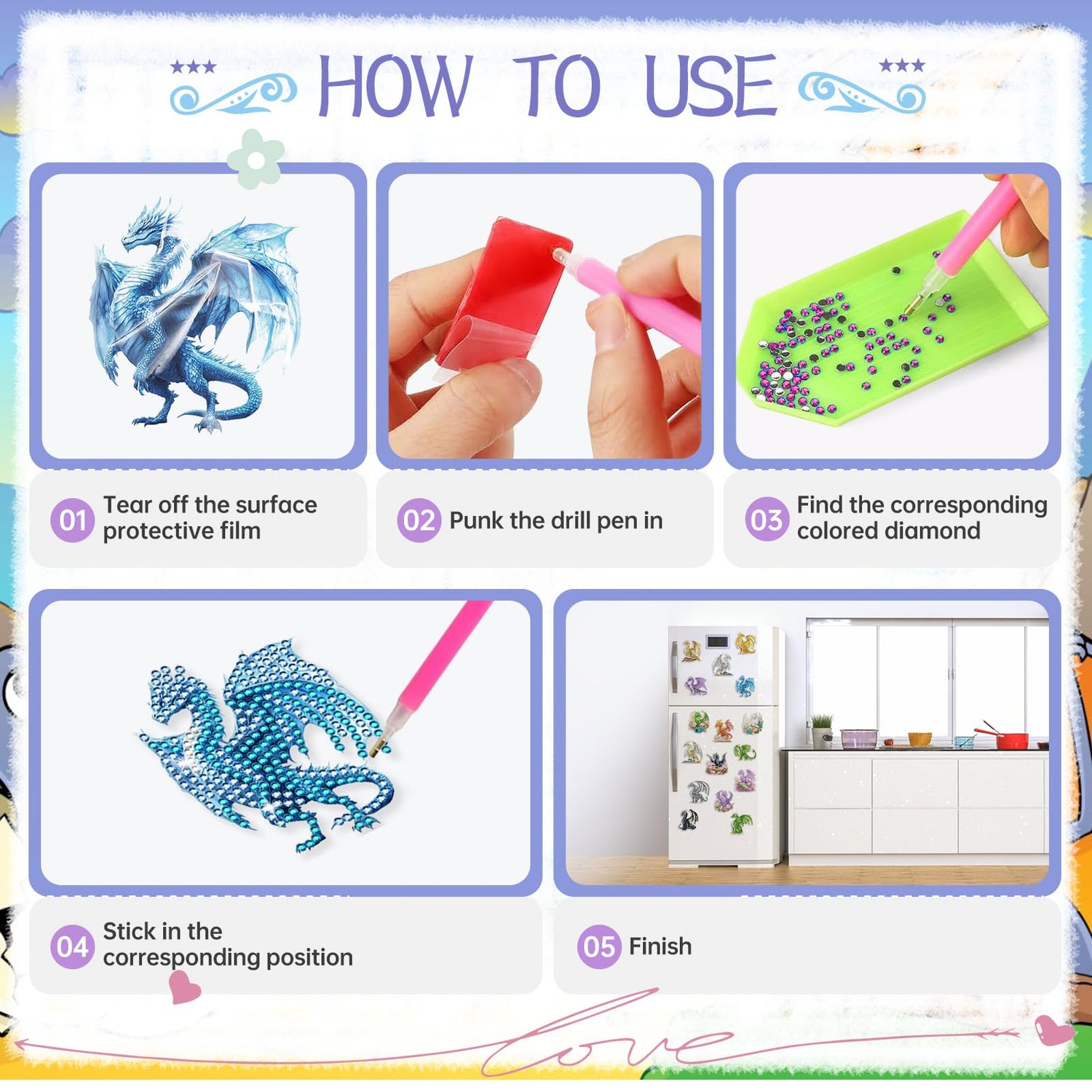 HOW TO USE

01 Tear off the surface protective film

02 Punk the drill pen in

03 Find the corresponding colored diamond

04 Stick in the corresponding position

05 Finish

love