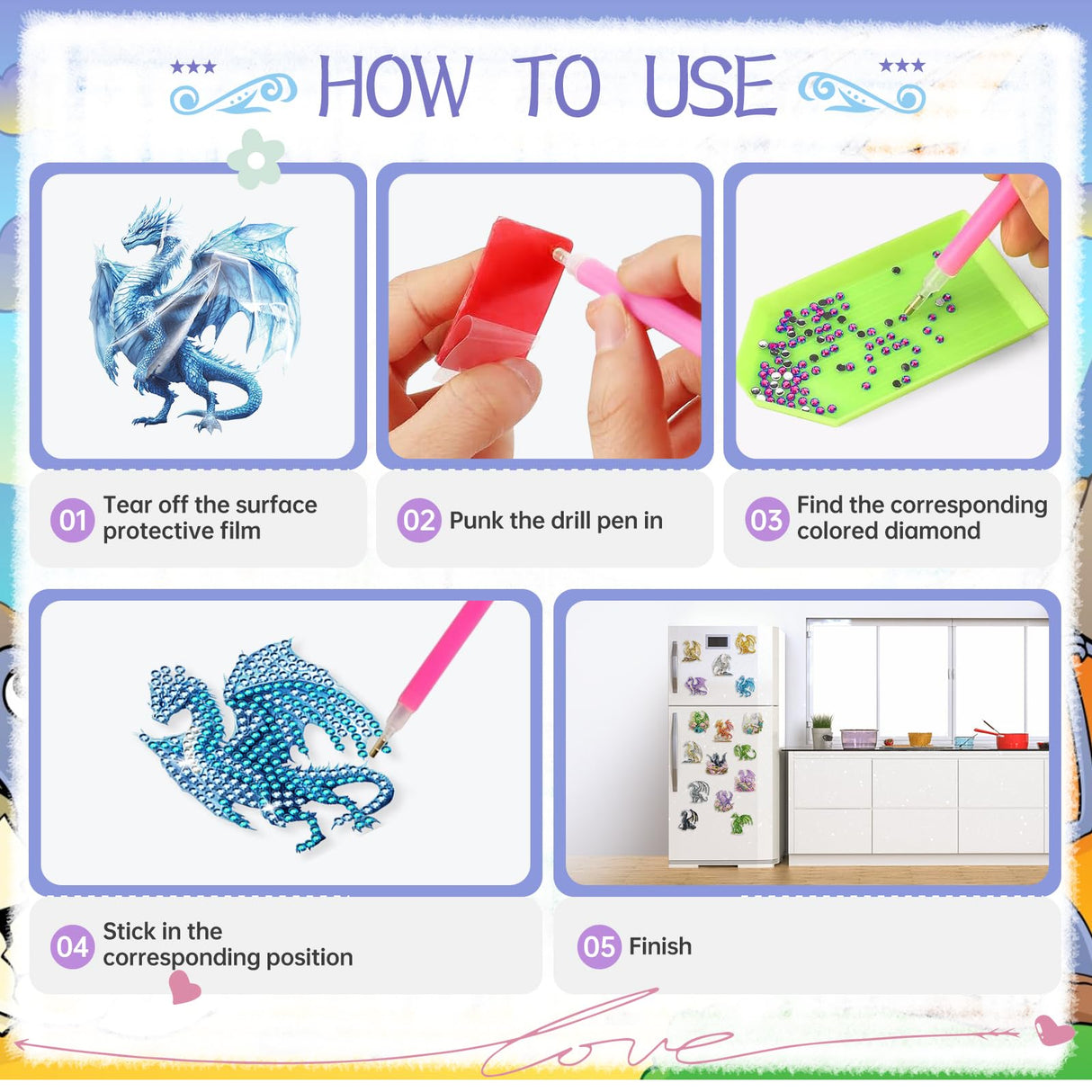 HOW TO USE

01 Tear off the surface protective film

02 Punk the drill pen in

03 Find the corresponding colored diamond

04 Stick in the corresponding position

05 Finish

love