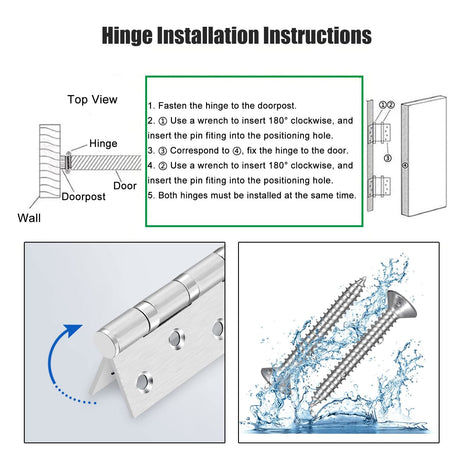 Hinge Installation Instructions

Top View

Hinge

Door

Doorpost

Wall

1. Fasten the hinge to the doorpost.
2. ① Use a wrench to insert 180° clockwise, and insert the pin fiting into the positioning hole.
3. ③ Correspond to ④, fix the hinge to the door.
4. ② Use a wrench to insert 180° clockwise, and insert the pin fiting into the positioning hole.
5. Both hinges must be installed at the same time.

①②

③

④