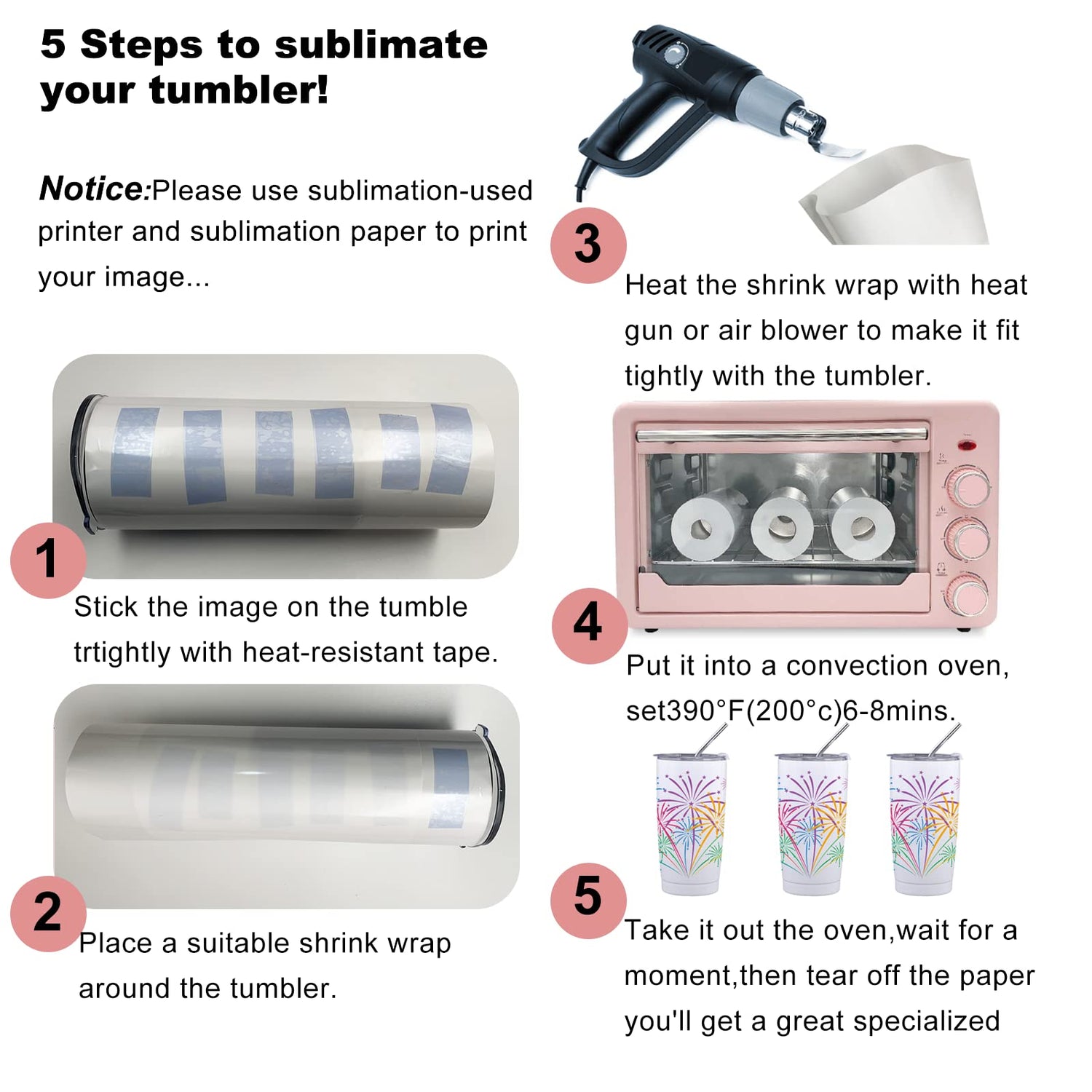 5 Steps to sublimate your tumbler!

Notice:Please use sublimation-used printer and sublimation paper to print your image...

1

Stick the image on the tumble trtightly with heat-resistant tape.

2

Place a suitable shrink wrap around the tumbler.

3

Heat the shrink wrap with heat gun or air blower to make it fit tightly with the tumbler.

4

Put it into a convection oven, set390°F(200°c)6-8mins.

5

Take it out the oven,wait for a moment,then tear off the paper you'll get a great specialized