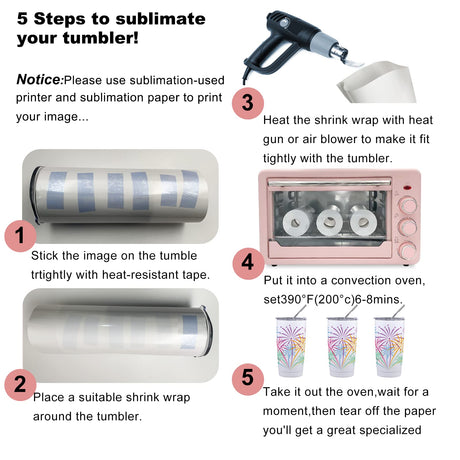 5 Steps to sublimate your tumbler!

Notice:Please use sublimation-used printer and sublimation paper to print your image...

1

Stick the image on the tumble trtightly with heat-resistant tape.

2

Place a suitable shrink wrap around the tumbler.

3

Heat the shrink wrap with heat gun or air blower to make it fit tightly with the tumbler.

4

Put it into a convection oven, set390°F(200°c)6-8mins.

5

Take it out the oven,wait for a moment,then tear off the paper you'll get a great specialized