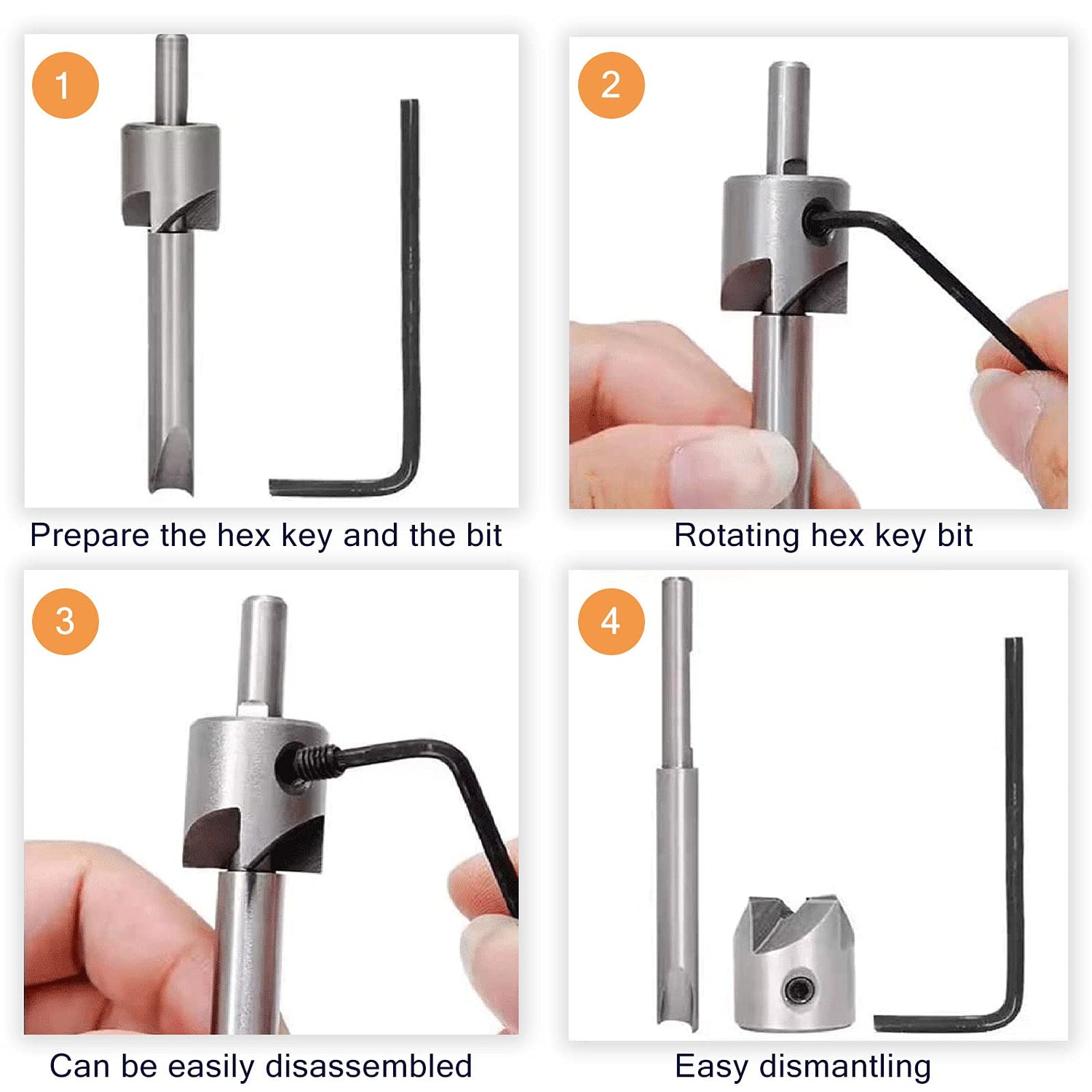 1

Prepare the hex key and the bit

2

Rotating hex key bit

3

Can be easily disassembled

4

Easy dismantling