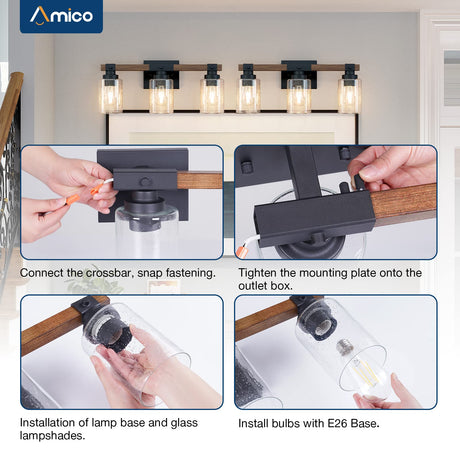 Amico

Connect the crossbar, snap fastening.

Tighten the mounting plate onto the outlet box.

Installation of lamp base and glass lampshades.

Install bulbs with E26 Base.