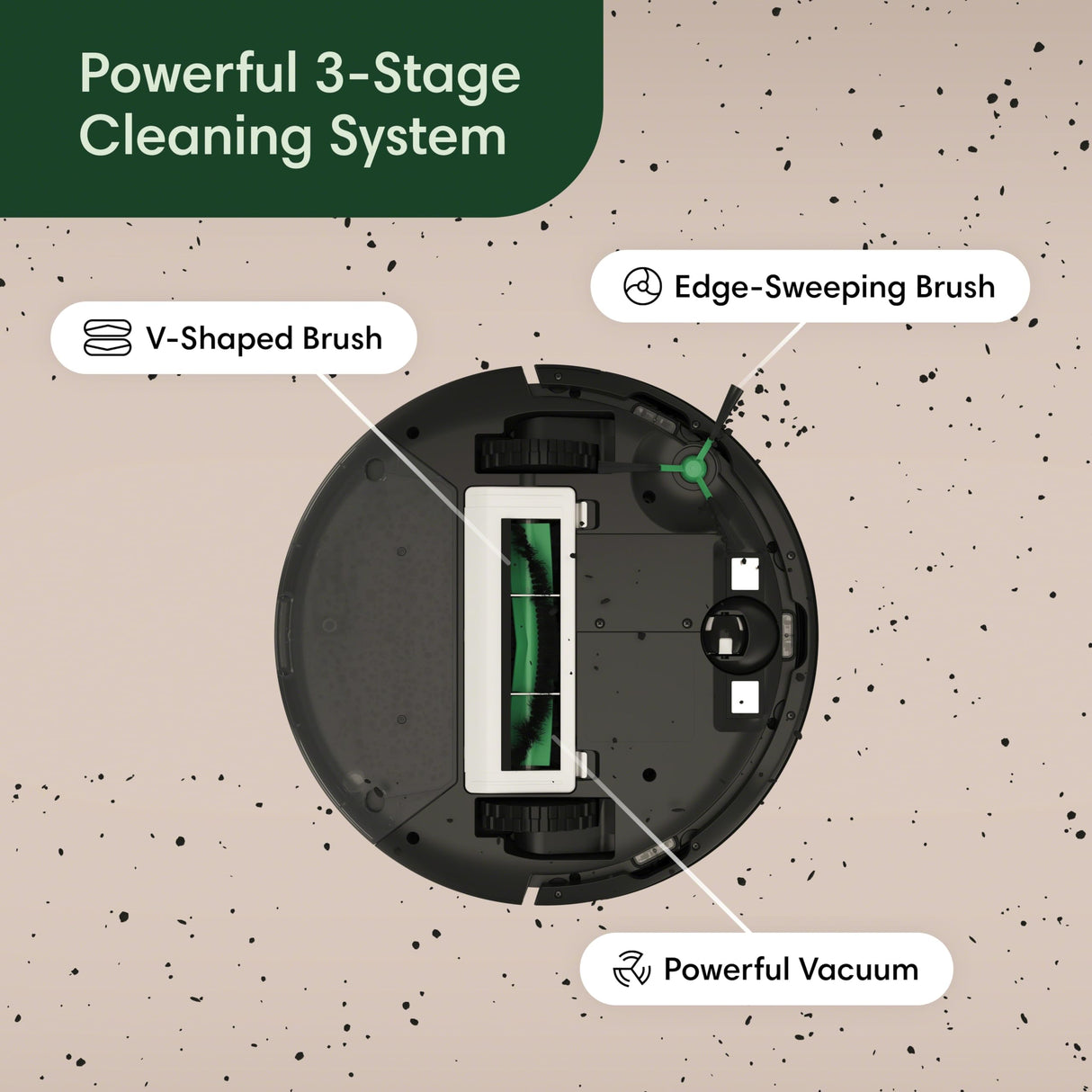 Powerful 3-Stage Cleaning System

Edge-Sweeping Brush

V-Shaped Brush

Powerful Vacuum