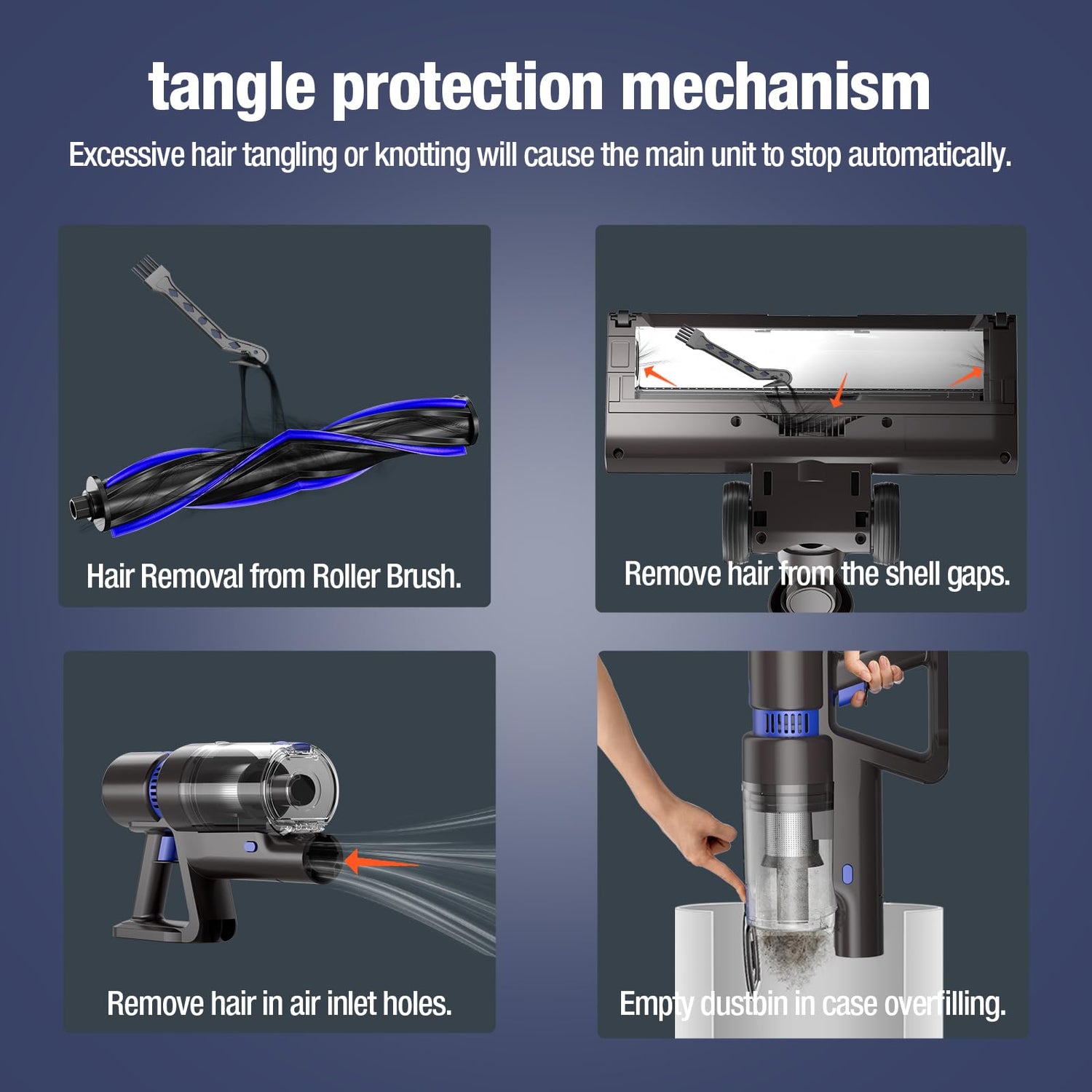 tangle protection mechanism

Excessive hair tangling or knotting will cause the main unit to stop automatically.

Hair Removal from Roller Brush.

Remove hair from the shell gaps.

Remove hair in air inlet holes.

Empty dustbin in case overfilling.