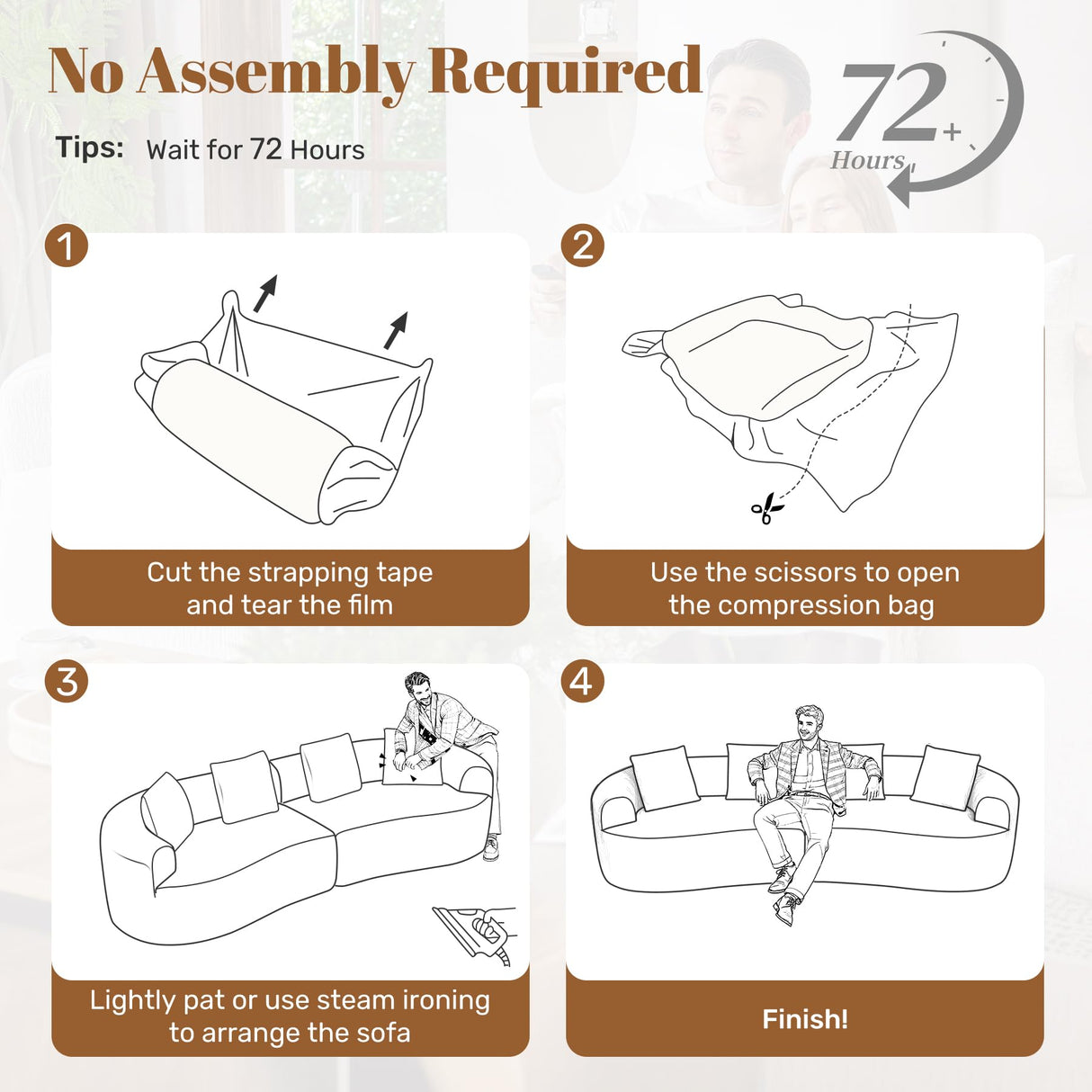 No Assembly Required

Tips: Wait for 72 Hours

72+
Hours

1

Cut the strapping tape and tear the film

2

Use the scissors to open the compression bag

3

Lightly pat or use steam ironing to arrange the sofa

4

Finish!