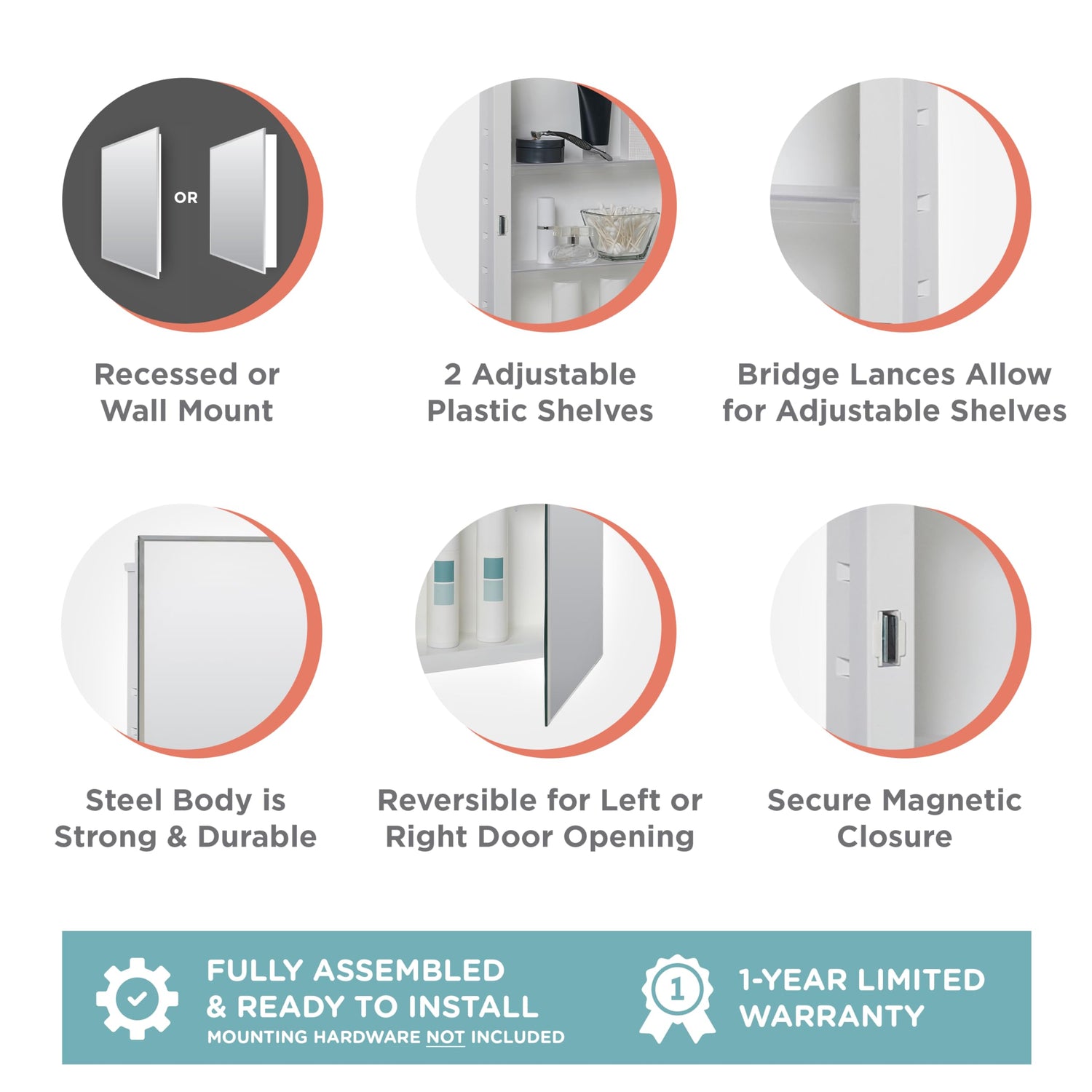 OR

Recessed or Wall Mount

2 Adjustable Plastic Shelves

Bridge Lances Allow for Adjustable Shelves

Steel Body is Strong & Durable

Reversible for Left or Right Door Opening

Secure Magnetic Closure

FULLY ASSEMBLED & READY TO INSTALL
MOUNTING HARDWARE NOT INCLUDED

1

1-YEAR LIMITED WARRANTY