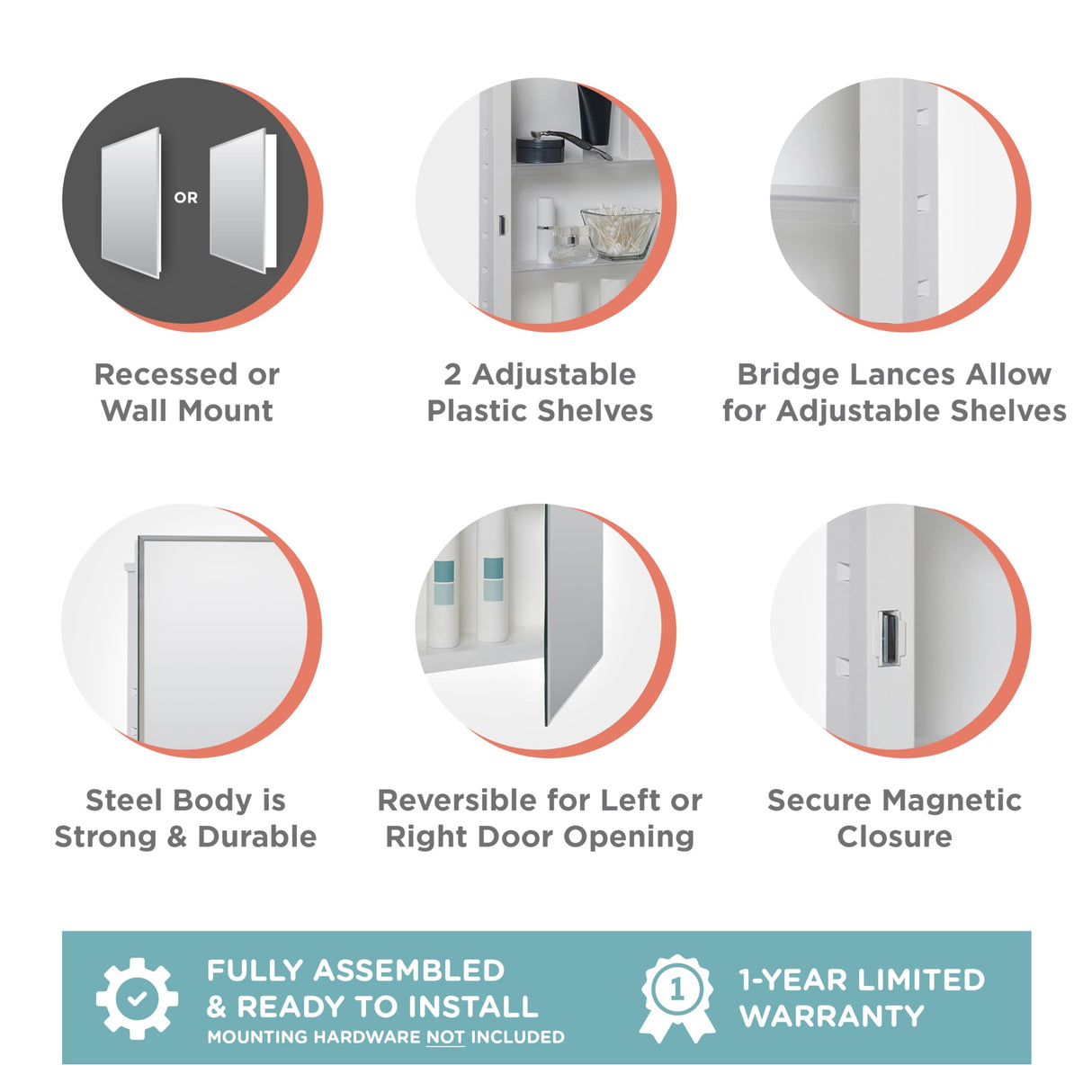 OR

Recessed or Wall Mount

2 Adjustable Plastic Shelves

Bridge Lances Allow for Adjustable Shelves

Steel Body is Strong & Durable

Reversible for Left or Right Door Opening

Secure Magnetic Closure

FULLY ASSEMBLED & READY TO INSTALL
MOUNTING HARDWARE NOT INCLUDED

1

1-YEAR LIMITED WARRANTY