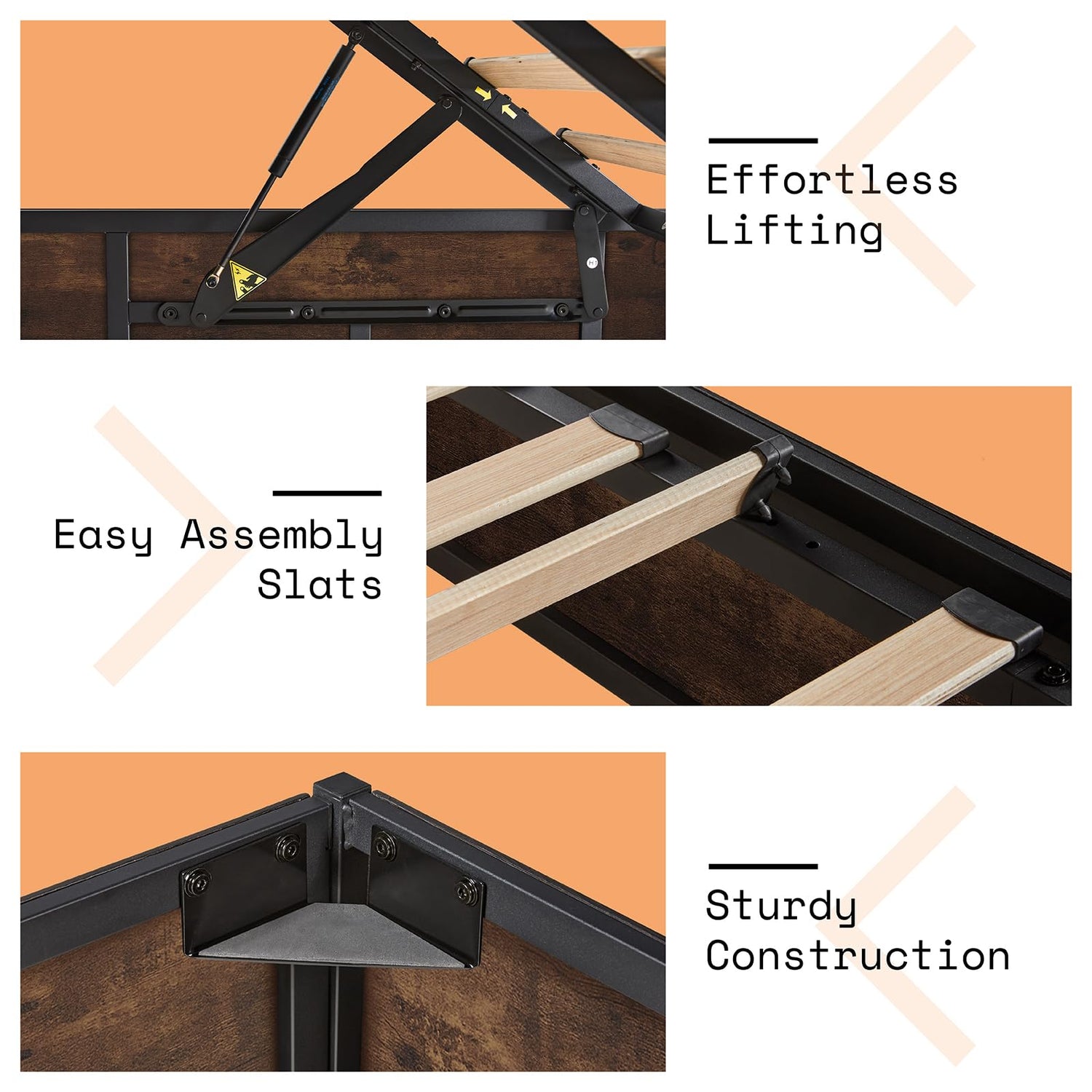 Effortless Lifting

Easy Assembly Slats

Sturdy Construction