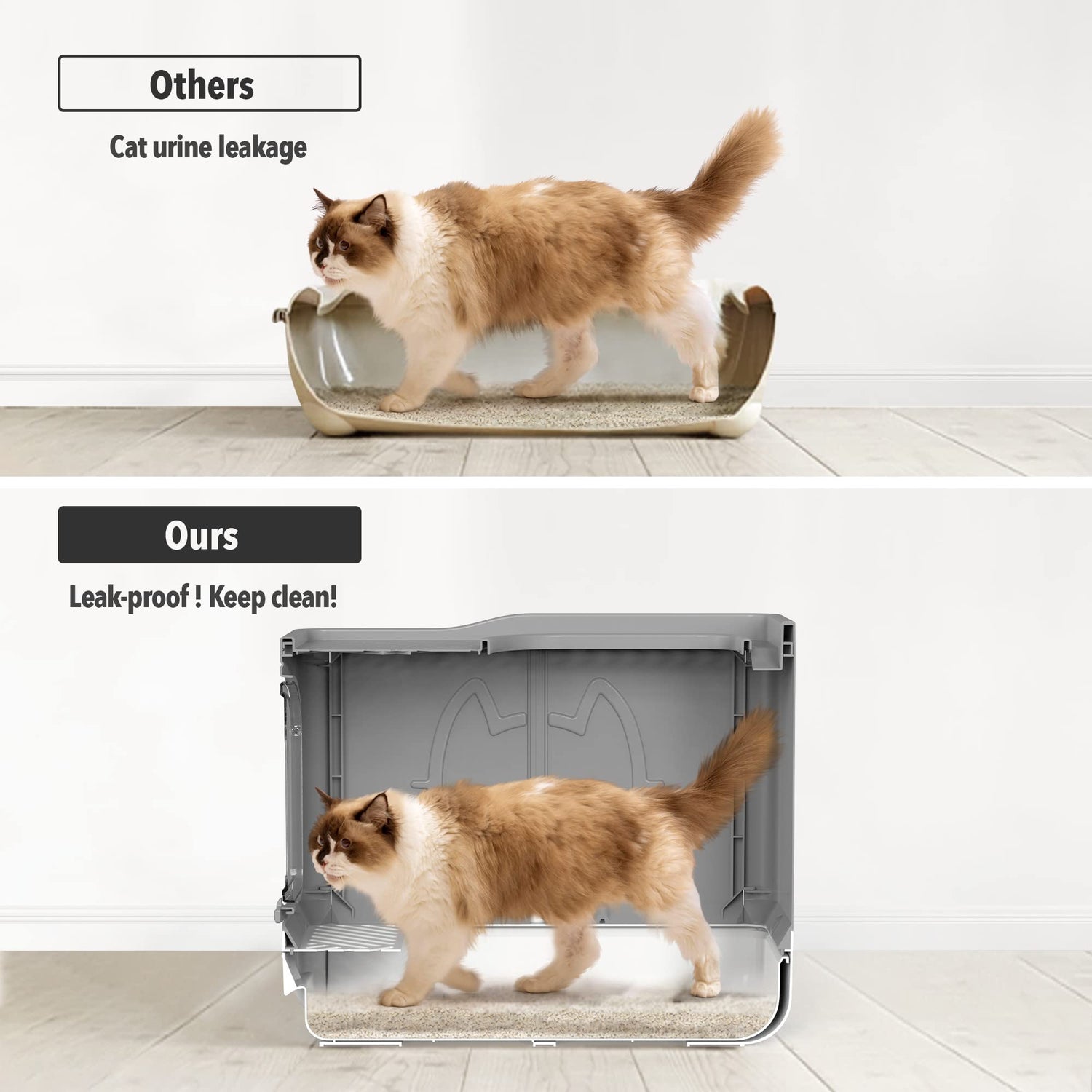 Others

Cat urine leakage

Ours

Leak-proof ! Keep clean!