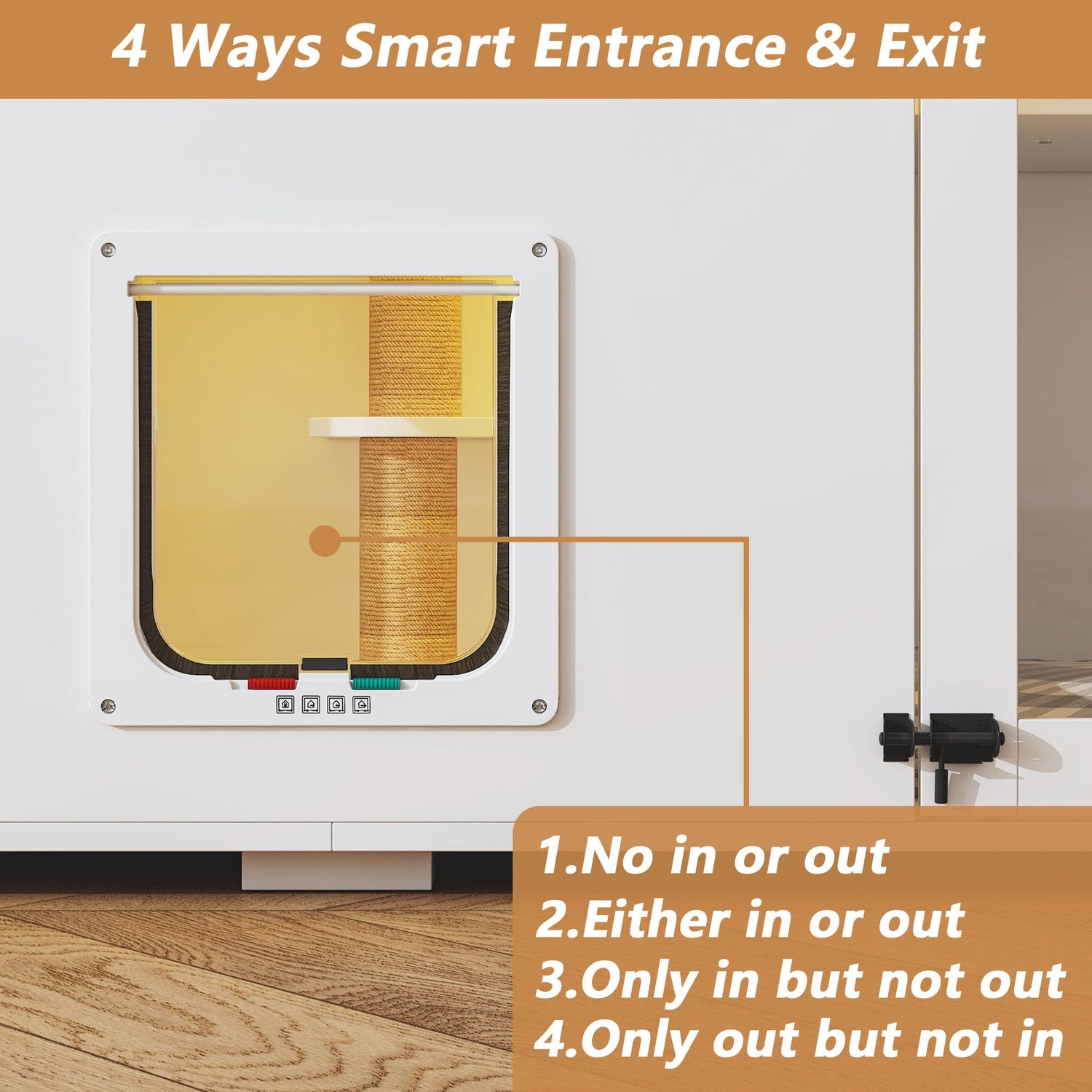 4 Ways Smart Entrance & Exit

1.No in or out
2.Either in or out
3.Only in but not out
4.Only out but not in