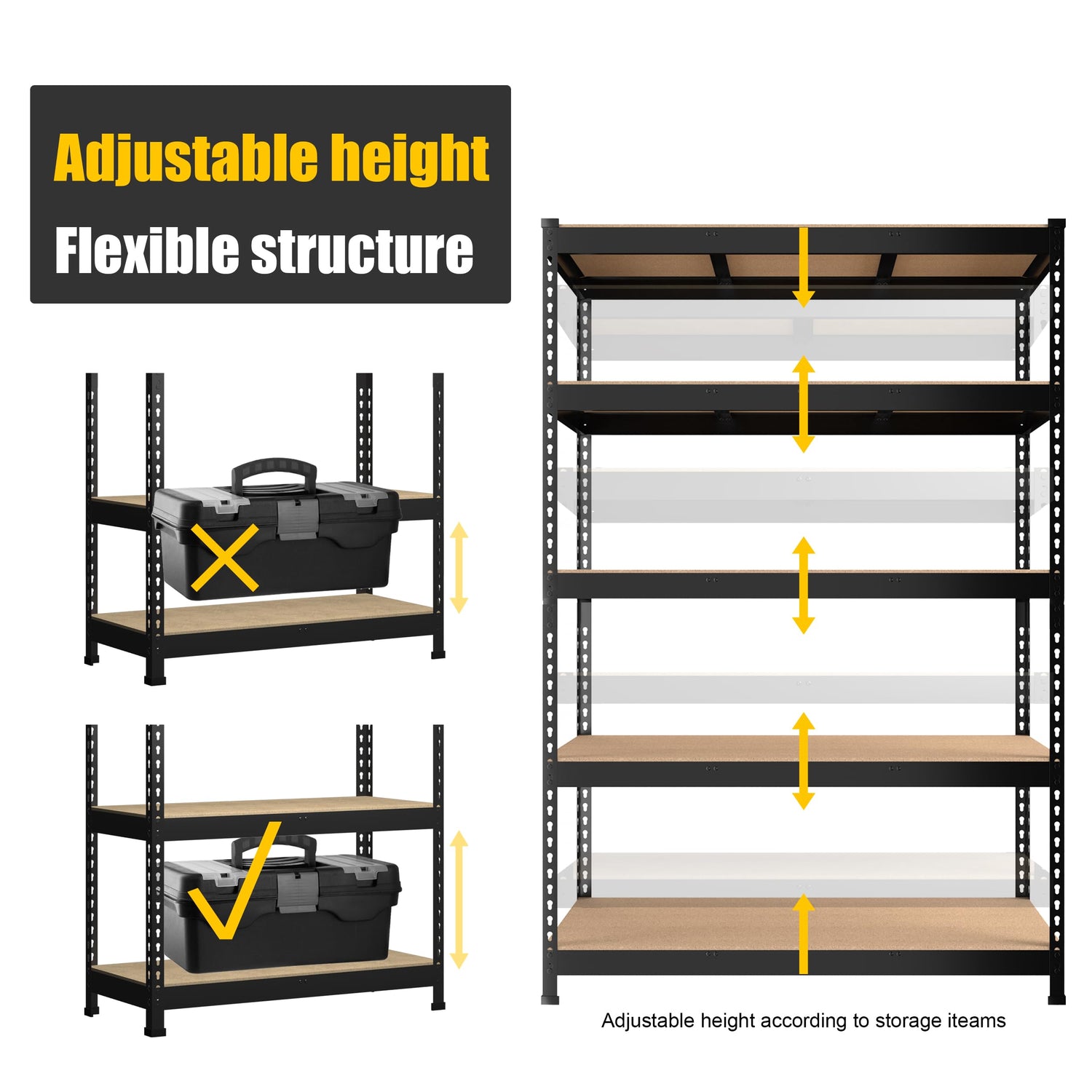 Adjustable height
Flexible structure

Adjustable height according to storage iteams