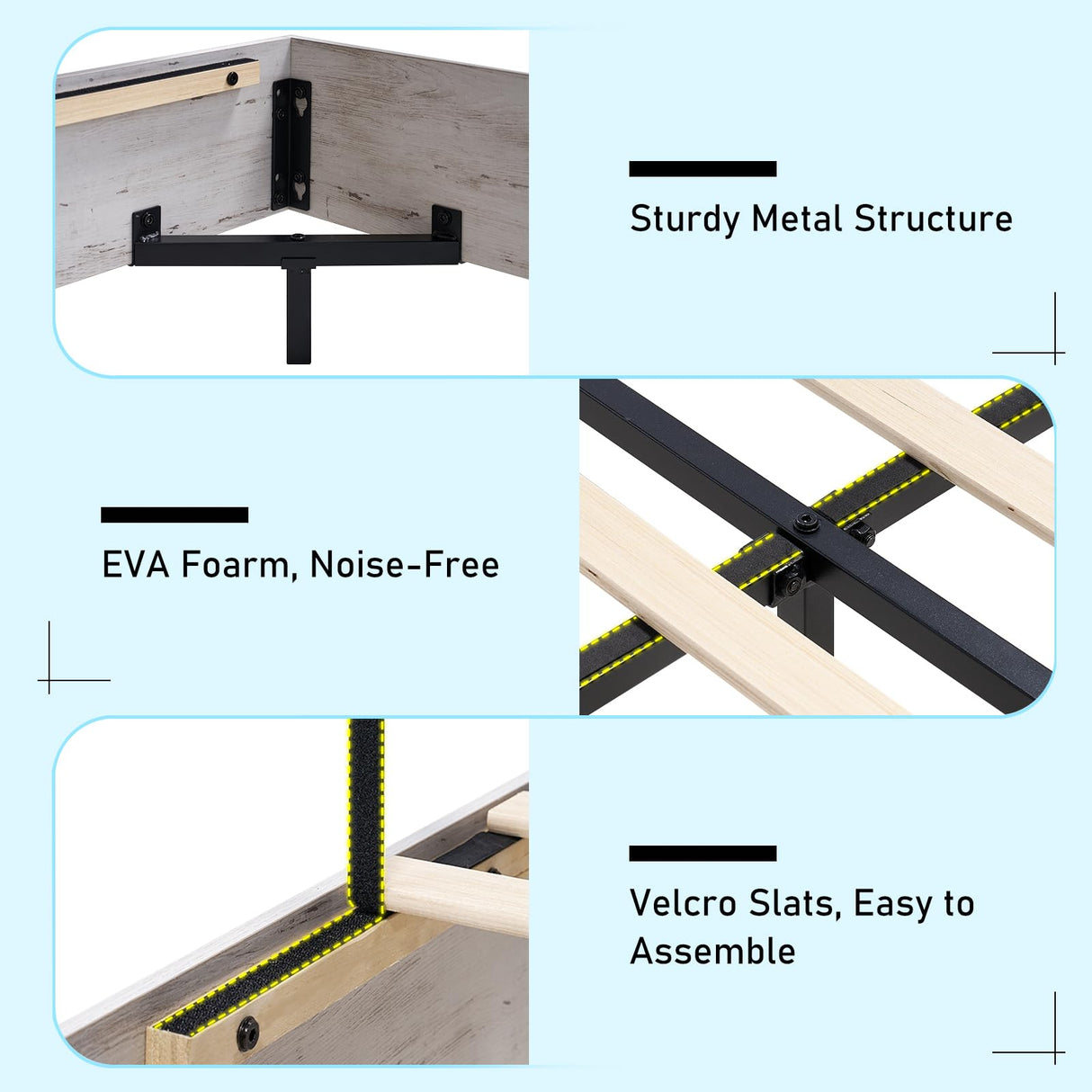 Sturdy Metal Structure

EVA Foarm, Noise-Free

Velcro Slats, Easy to Assemble