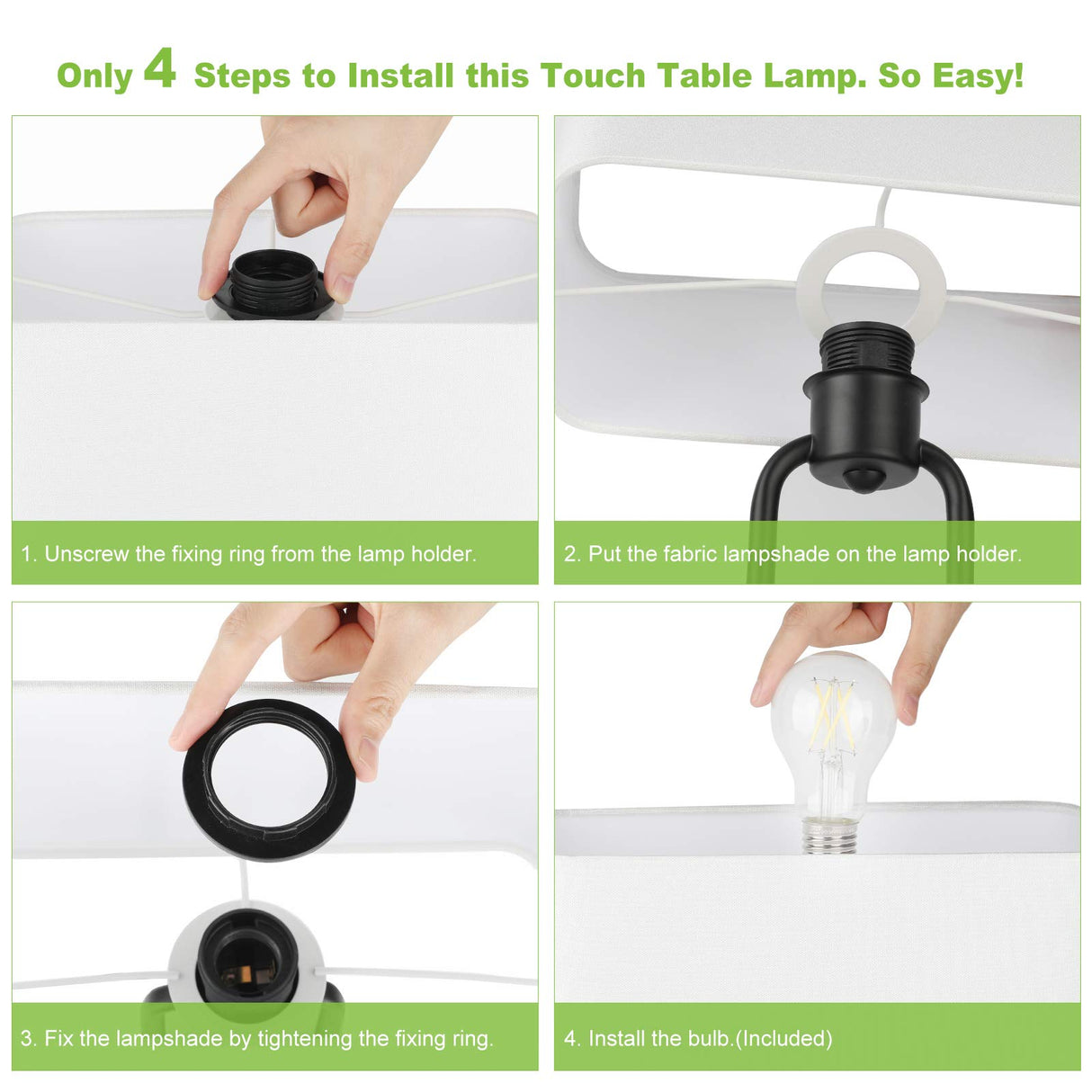 Only 4 Steps to Install this Touch Table Lamp. So Easy!

1. Unscrew the fixing ring from the lamp holder.

2. Put the fabric lampshade on the lamp holder.

3. Fix the lampshade by tightening the fixing ring.

4. Install the bulb.(Included)