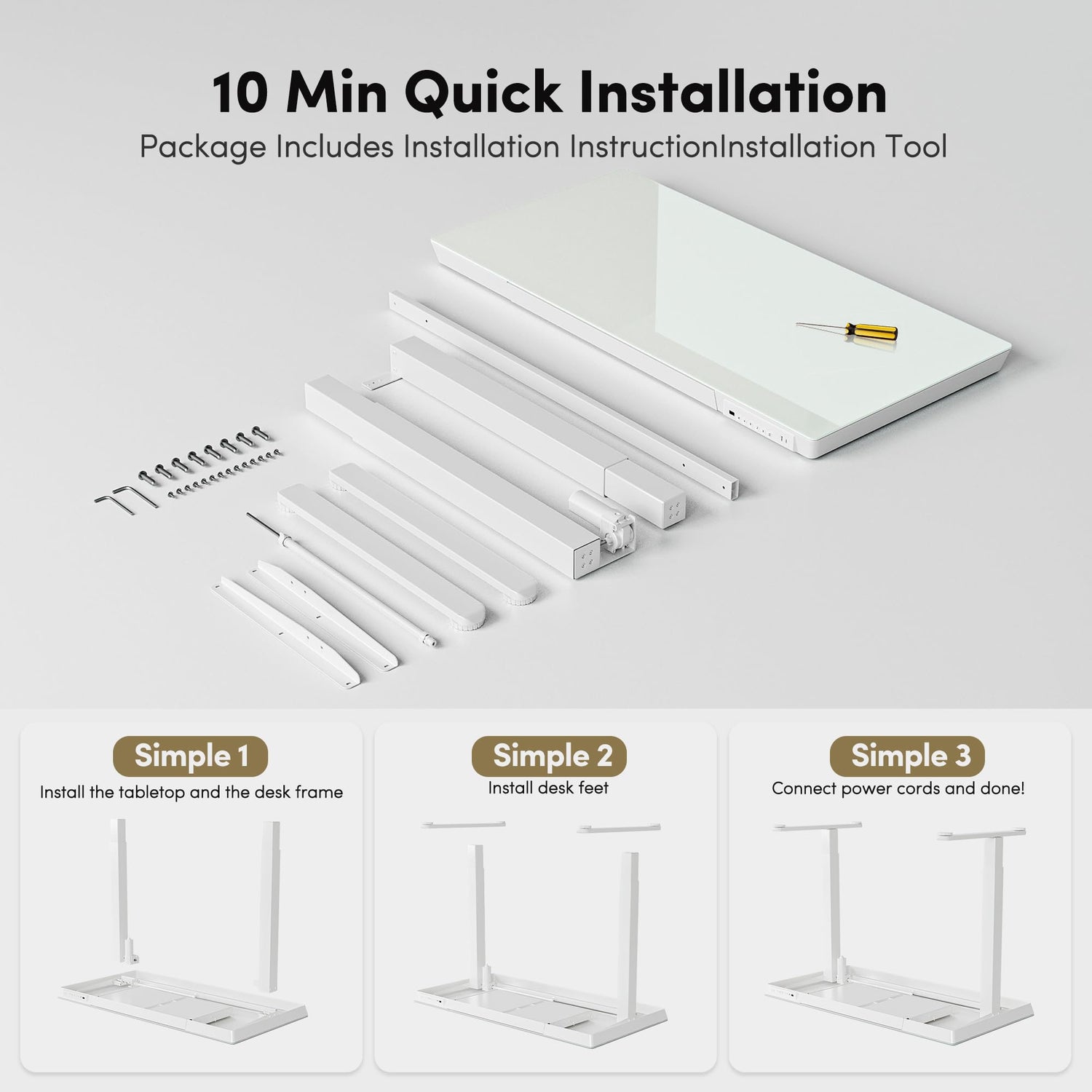 10 Min Quick Installation

Package Includes Installation InstructionInstallation Tool

Simple 1
Install the tabletop and the desk frame

Simple 2
Install desk feet

Simple 3
Connect power cords and done!