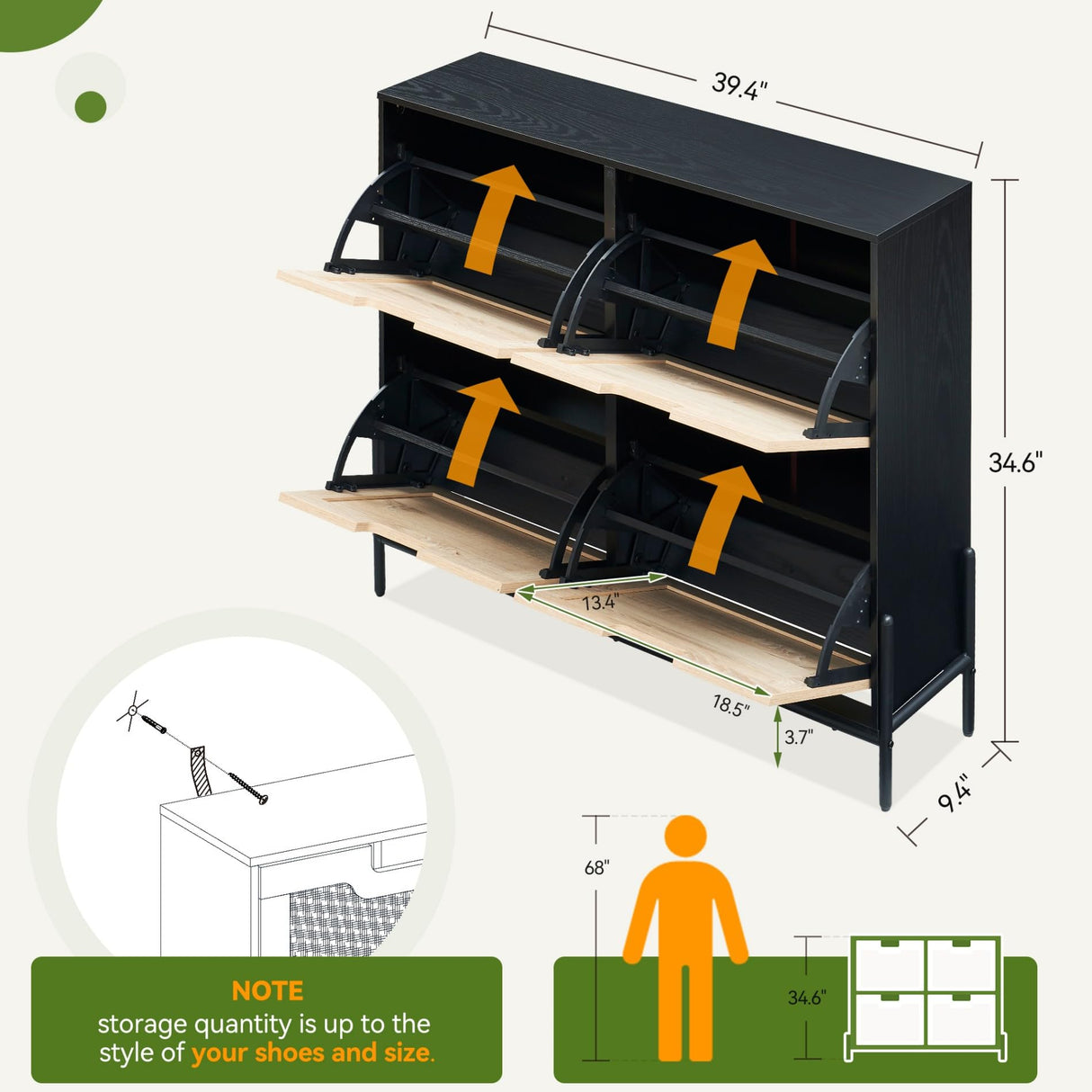 39.4"

34.6"

13.4"

18.5"

3.7"

9.4"

68"

34.6"

NOTE
storage quantity is up to the style of your shoes and size.