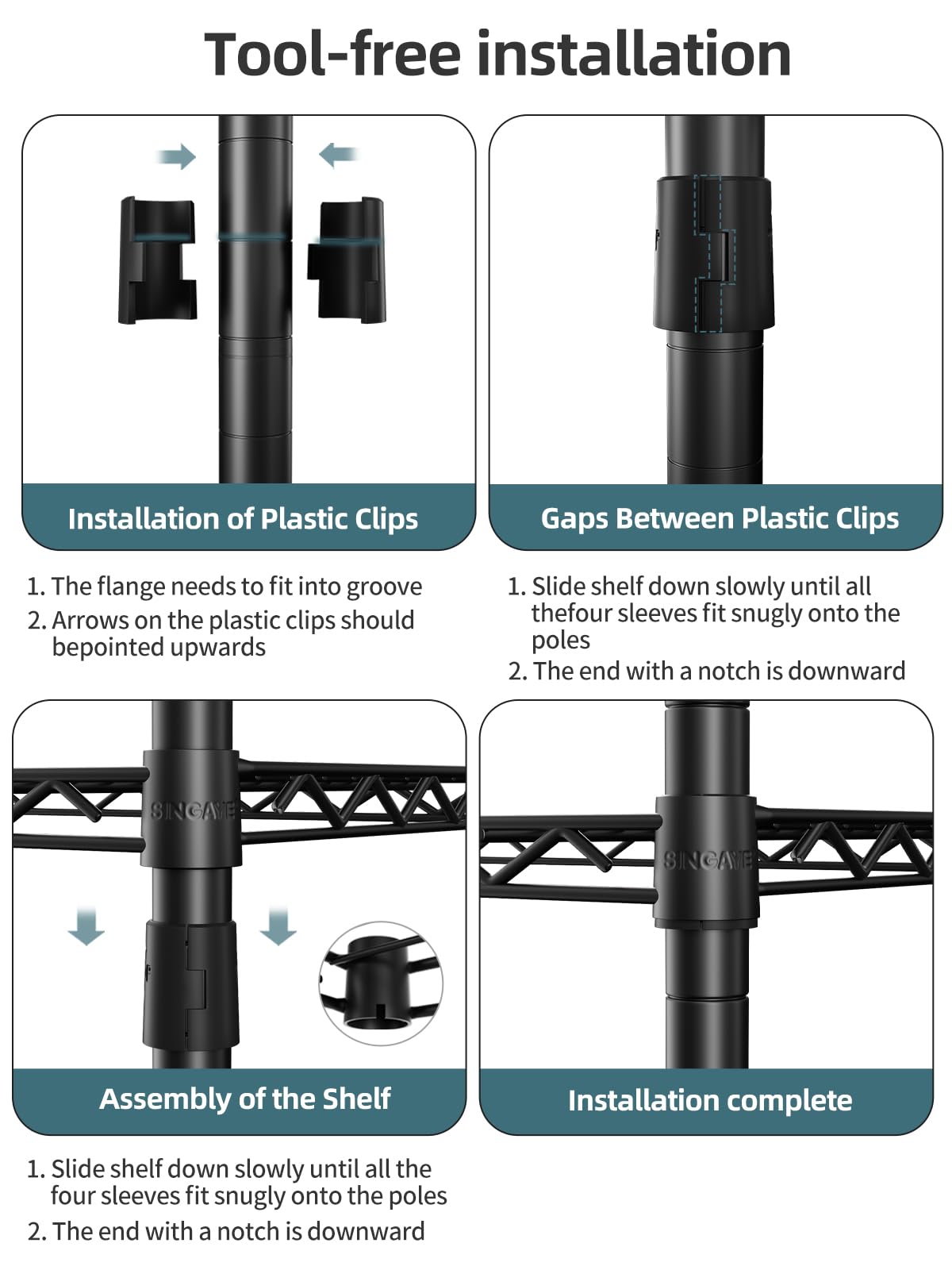 Tool-free installation

Installation of Plastic Clips

1. The flange needs to fit into groove
2. Arrows on the plastic clips should bepointed upwards

Gaps Between Plastic Clips

1. Slide shelf down slowly until all thefour sleeves fit snugly onto the poles
2. The end with a notch is downward

SINGAYE

Assembly of the Shelf

1. Slide shelf down slowly until all the four sleeves fit snugly onto the poles
2. The end with a notch is downward

SINGAYE

Installation complete