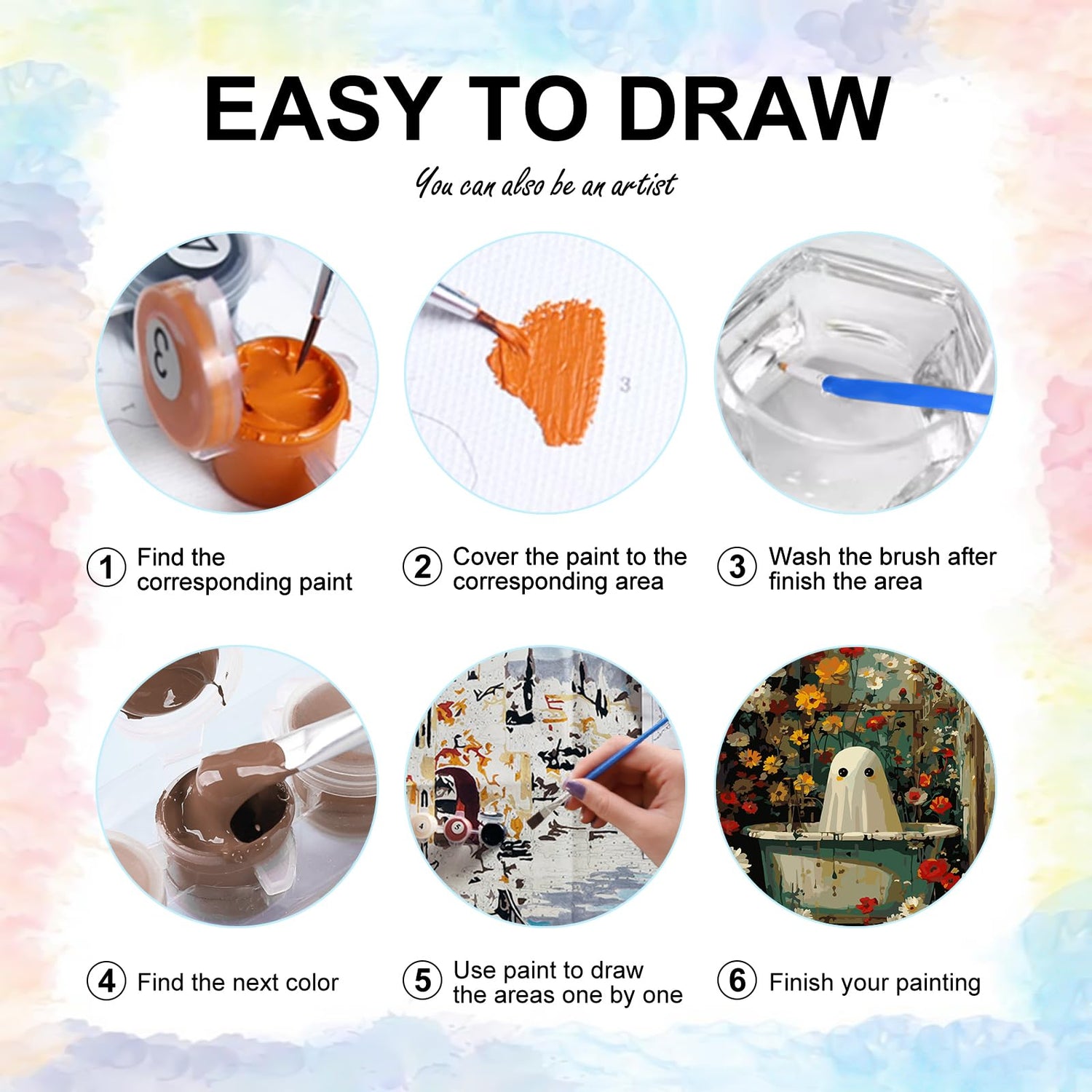 EASY TO DRAW

You can also be an artist

3

3

① Find the corresponding paint

② Cover the paint to the corresponding area

③ Wash the brush after finish the area

④ Find the next color

⑤ Use paint to draw the areas one by one

⑥ Finish your painting