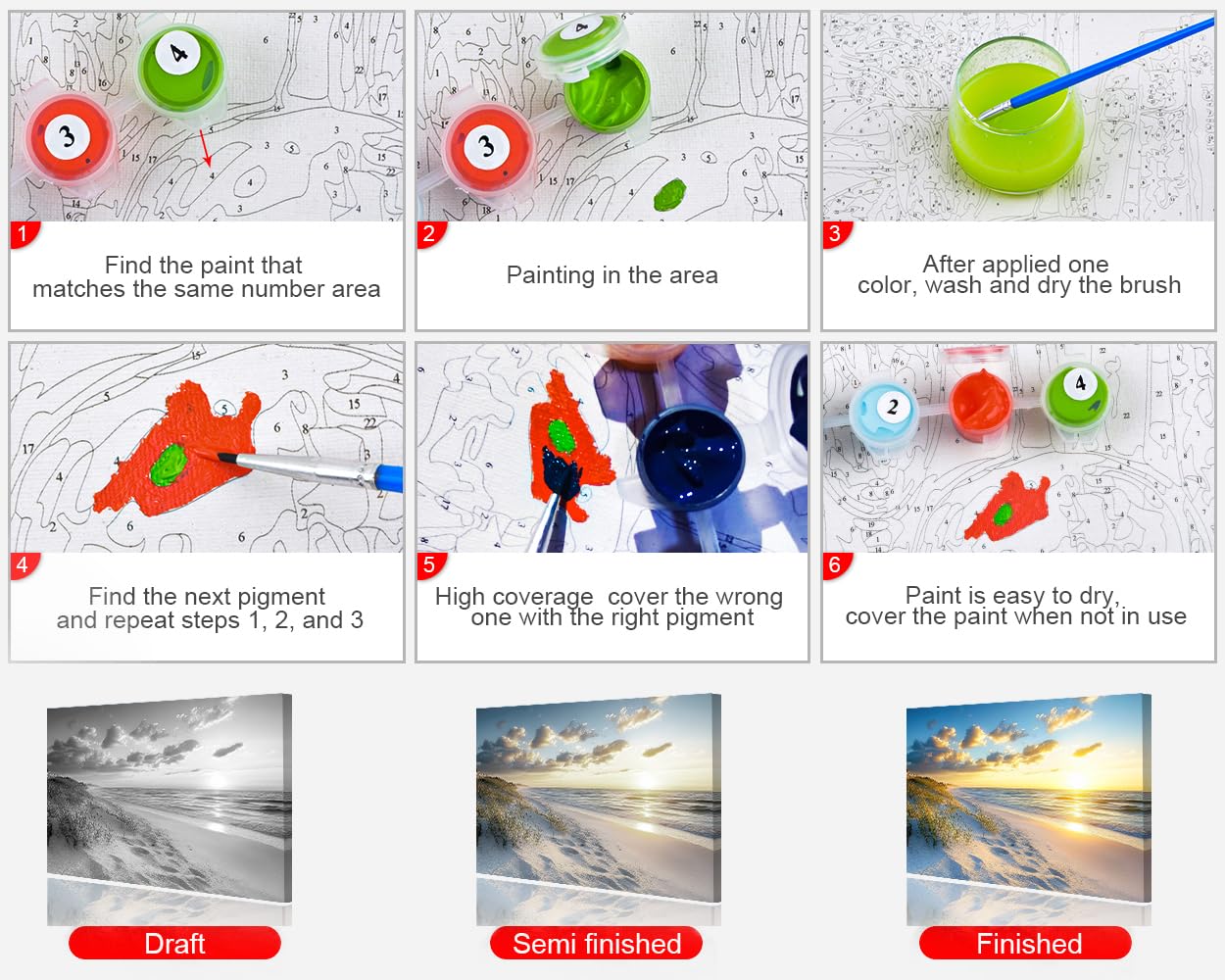 1
Find the paint that matches the same number area

2
Painting in the area

3
After applied one color, wash and dry the brush

4
Find the next pigment and repeat steps 1, 2, and 3

5
High coverage cover the wrong one with the right pigment

6
Paint is easy to dry, cover the paint when not in use

Draft

Semi finished

Finished