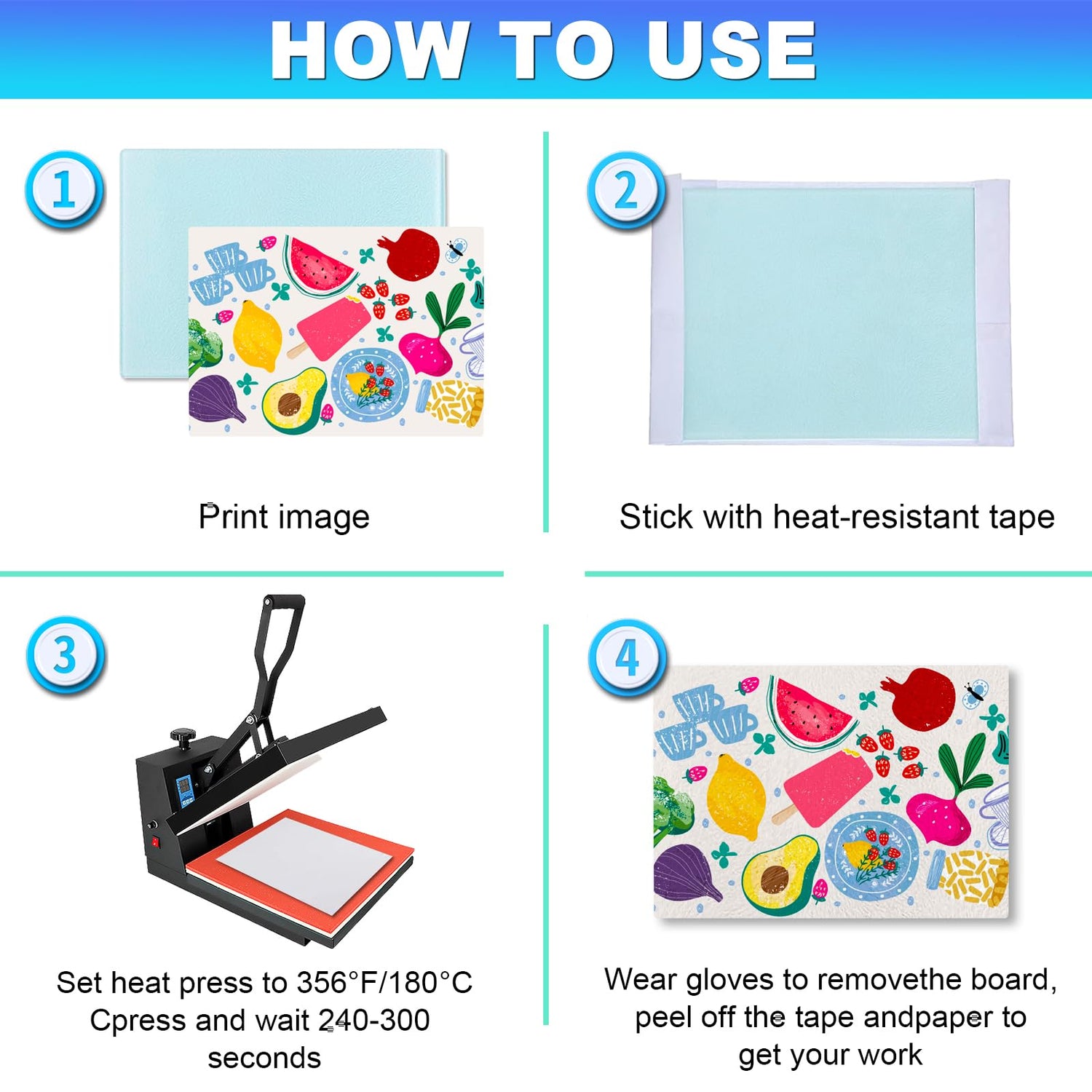 HOW TO USE

1

Print image

2

Stick with heat-resistant tape

3

Set heat press to 356°F/180°C Cpress and wait 240-300 seconds

4

Wear gloves to removethe board, peel off the tape andpaper to get your work