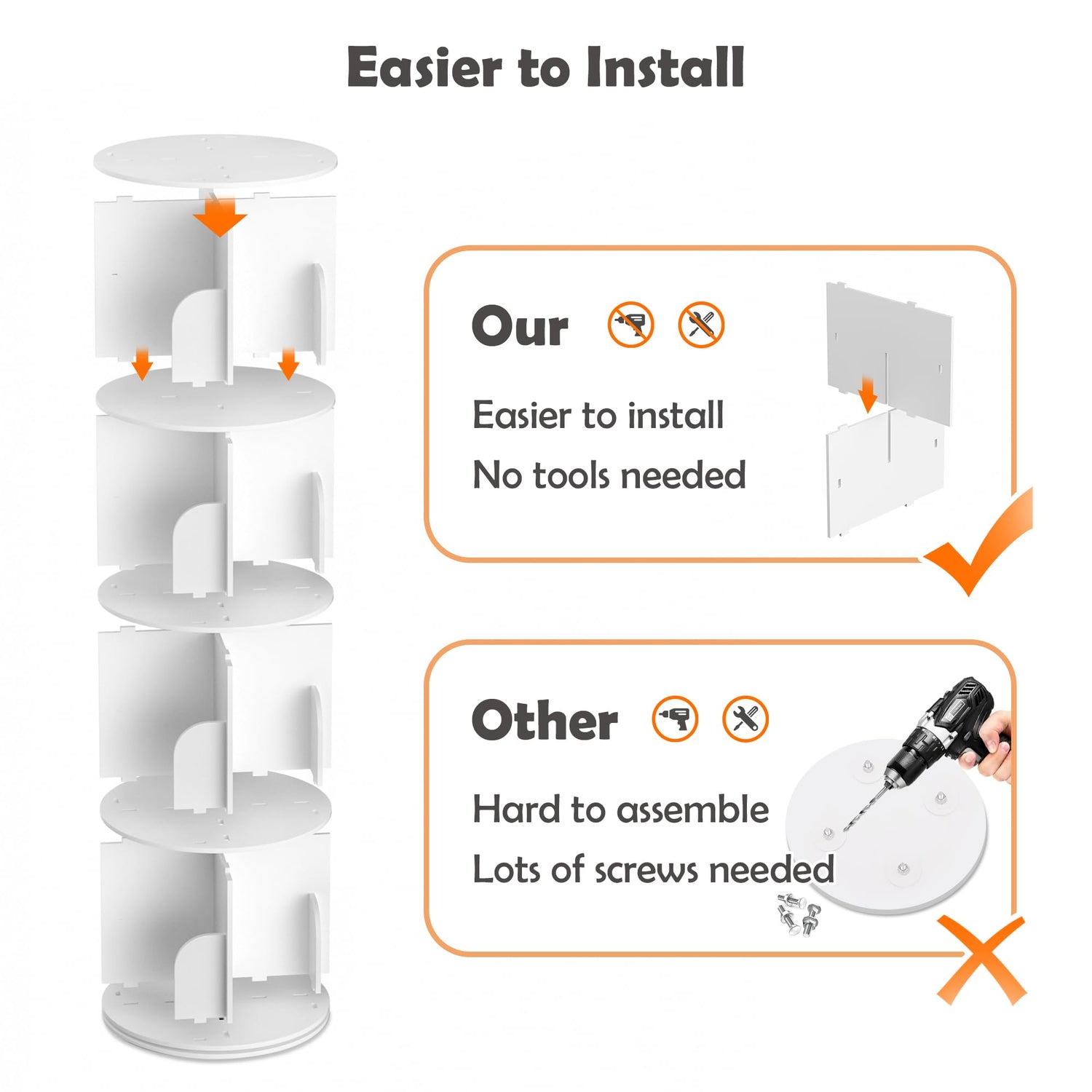 Easier to Install

Our

Easier to install

No tools needed

Other

Hard to assemble

Lots of screws needed