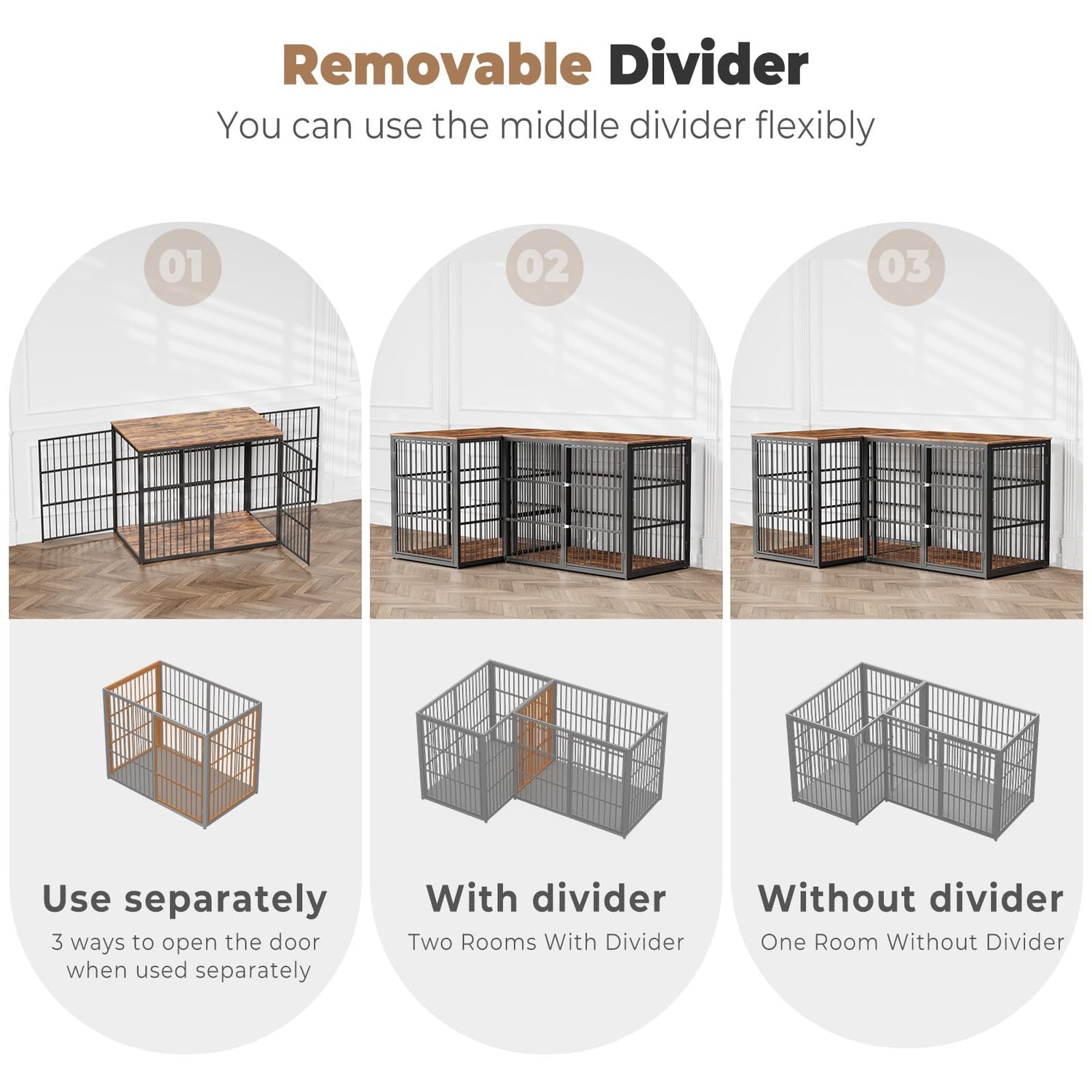 Removable Divider
You can use the middle divider flexibly

01

Use separately
3 ways to open the door when used separately

02

With divider
Two Rooms With Divider

03

Without divider
One Room Without Divider