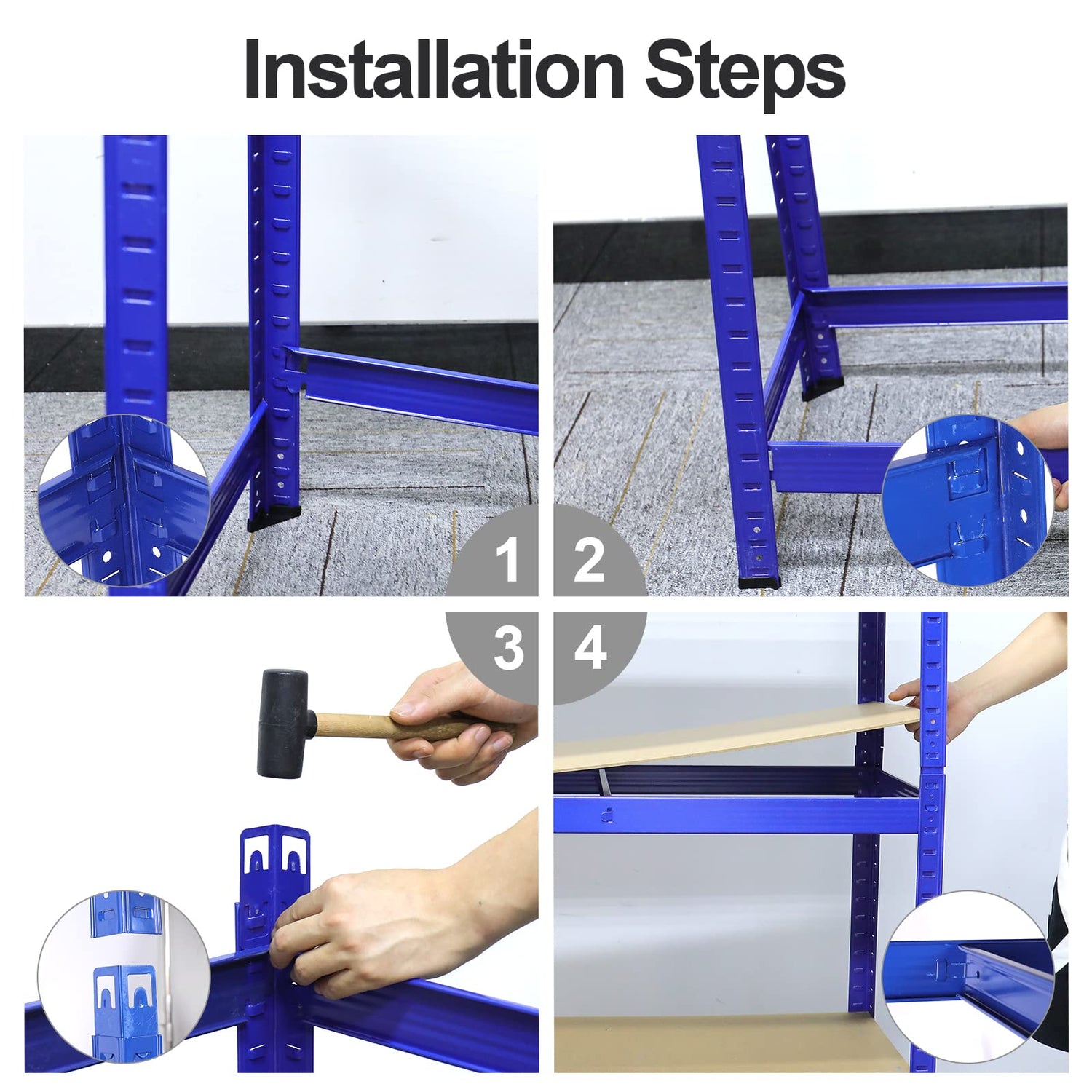 Installation Steps

1 2

3 4