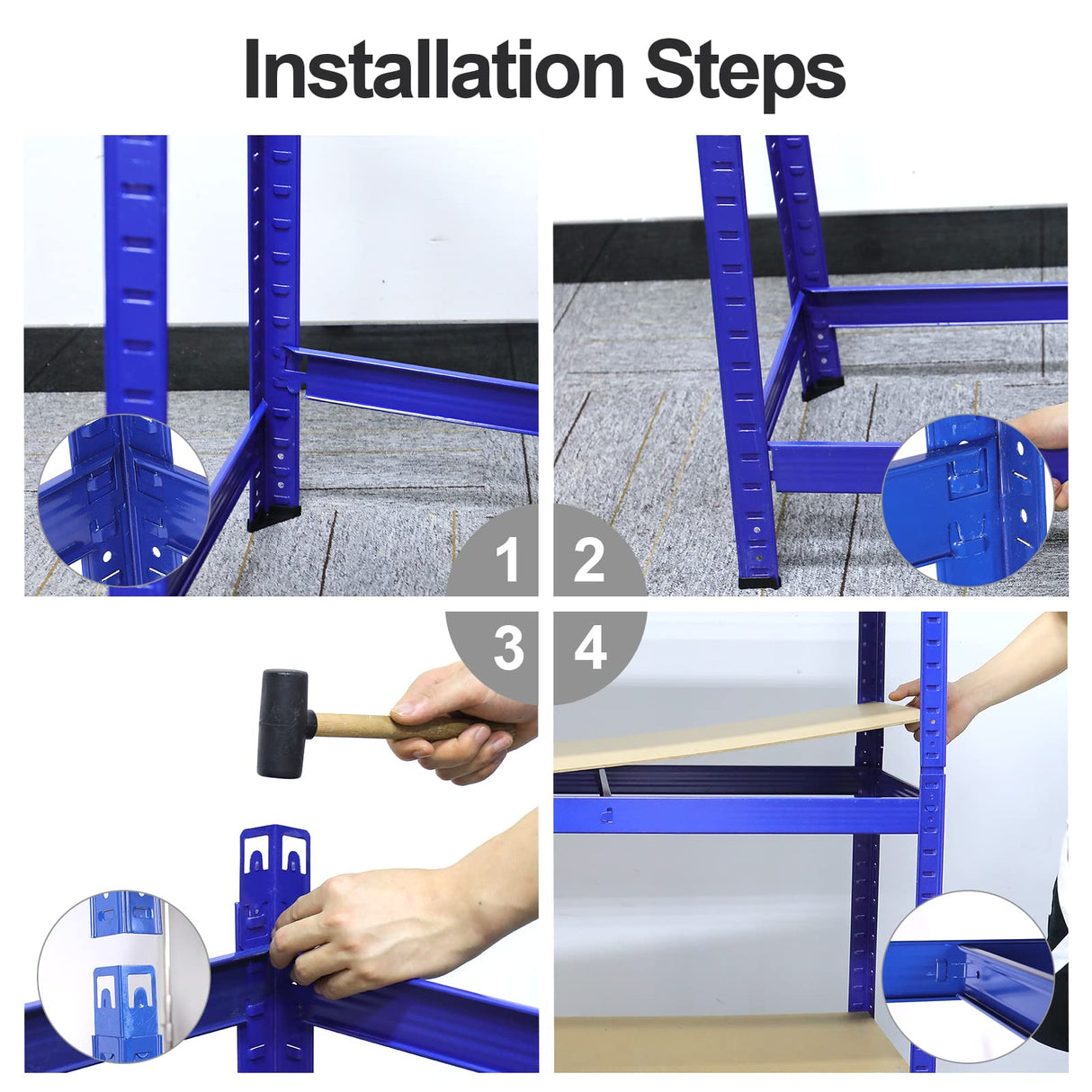 Installation Steps

1

2

3

4