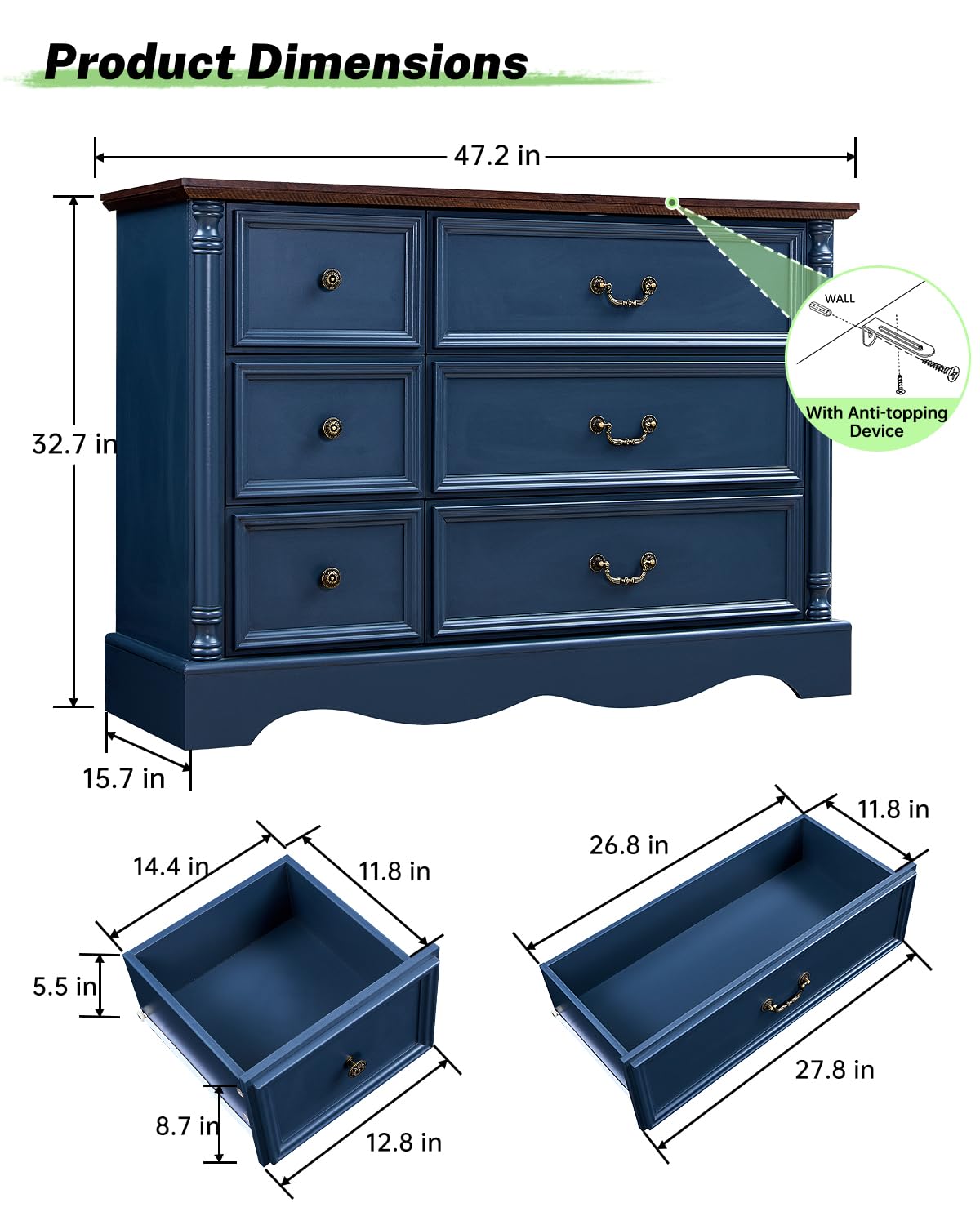 Product Dimensions

47.2 in

32.7 in

WALL

With Anti-topping Device

15.7 in

14.4 in

11.8 in

5.5 in

8.7 in

12.8 in

26.8 in

11.8 in

27.8 in