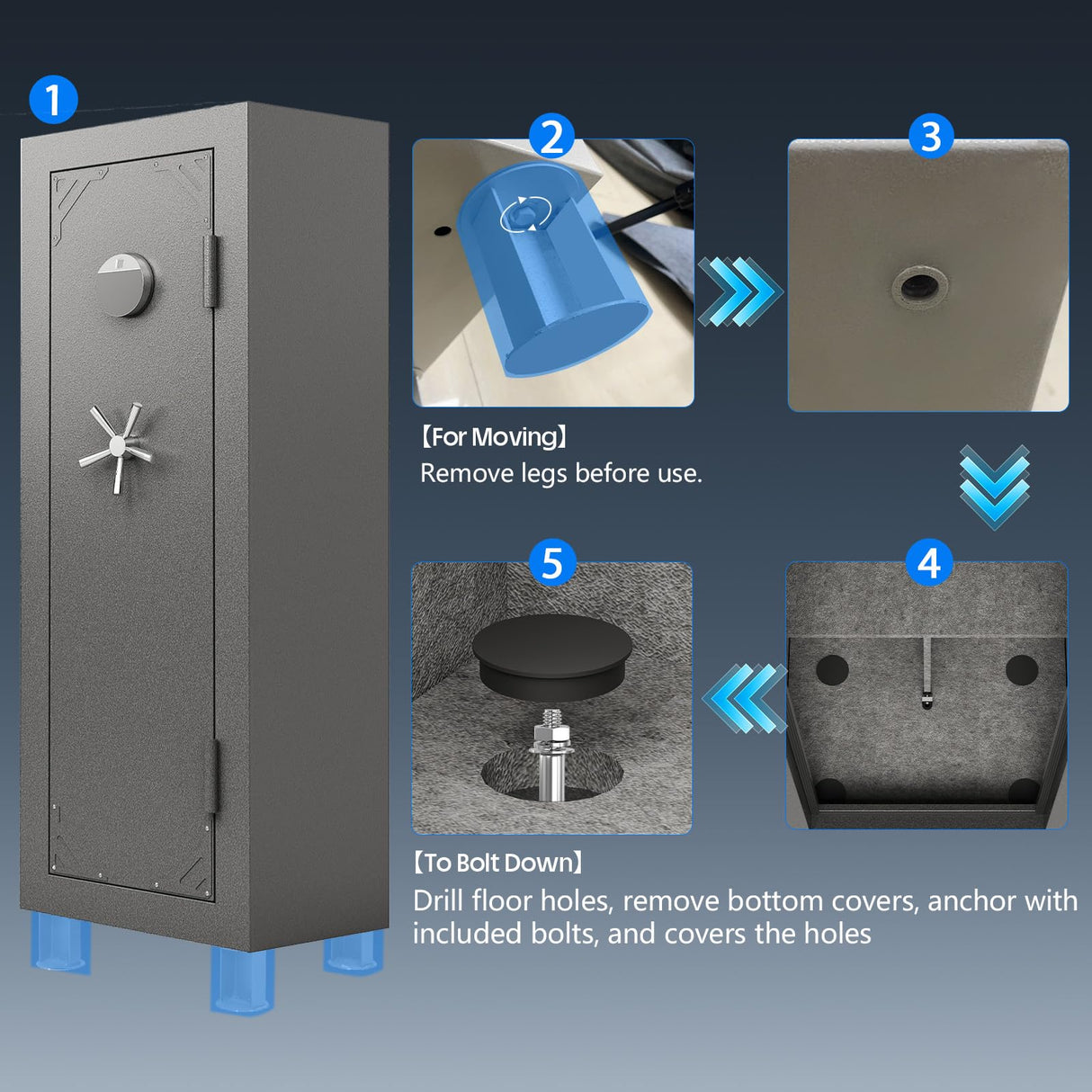 1

2

3

【For Moving】
Remove legs before use.

5

4

【To Bolt Down】
Drill floor holes, remove bottom covers, anchor with included bolts, and covers the holes