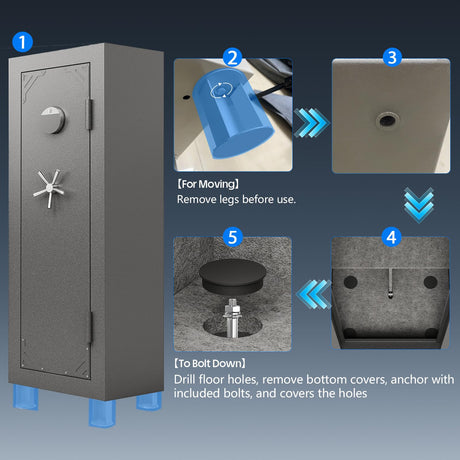 1

2

3

【For Moving】
Remove legs before use.

5

4

【To Bolt Down】
Drill floor holes, remove bottom covers, anchor with included bolts, and covers the holes