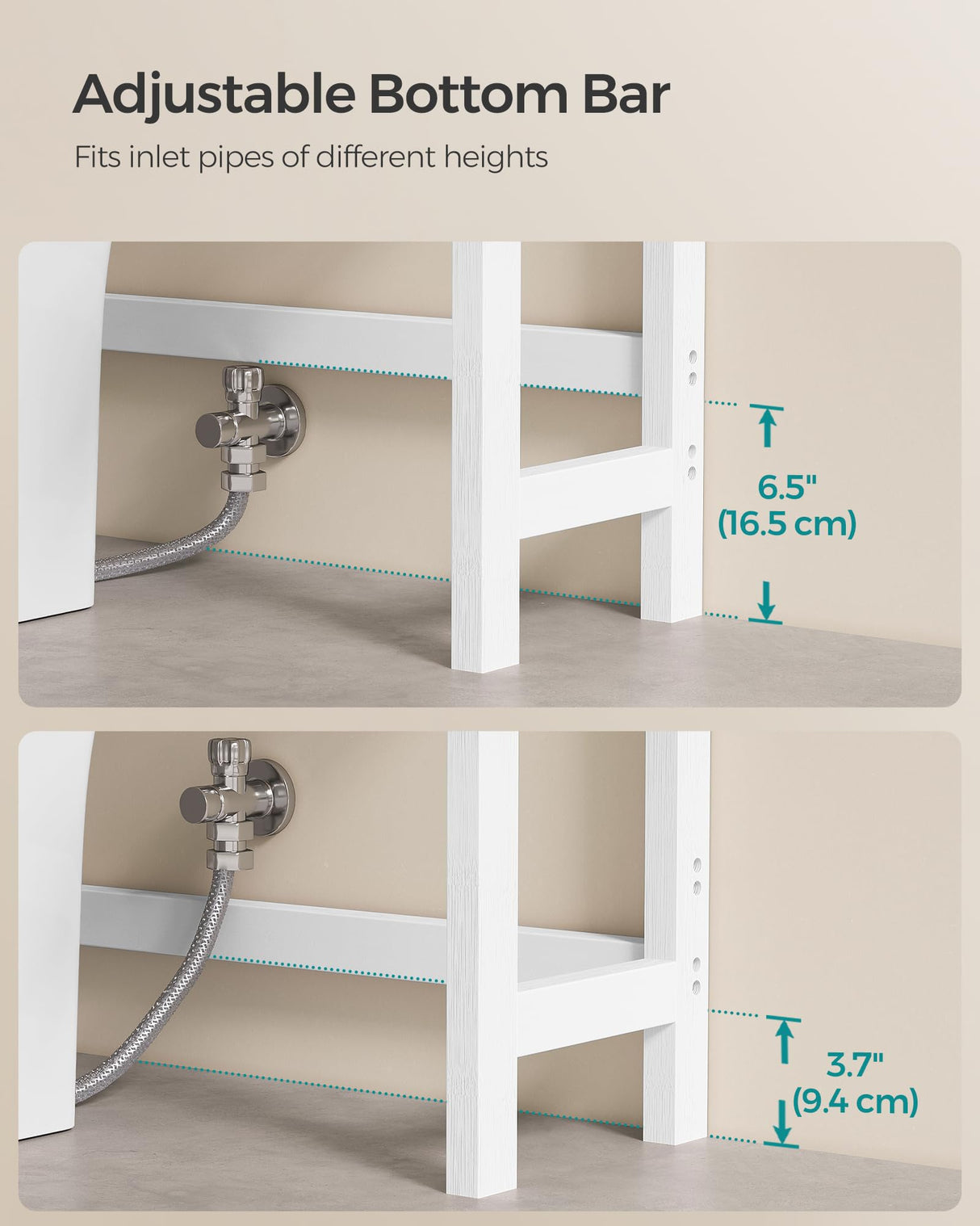 Adjustable Bottom Bar

Fits inlet pipes of different heights

6.5"
(16.5 cm)

3.7"
(9.4 cm)