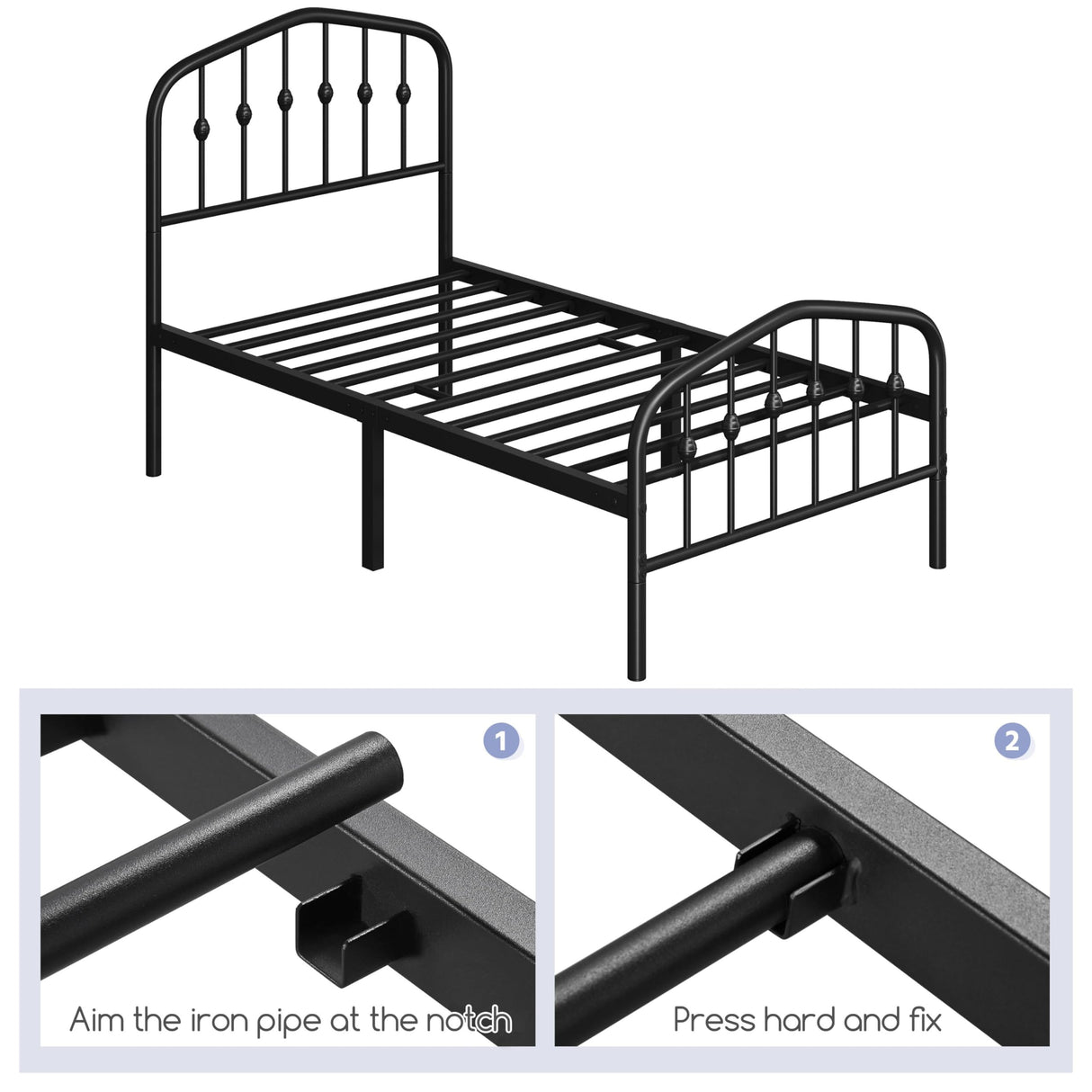 1

Aim the iron pipe at the notch

2

Press hard and fix