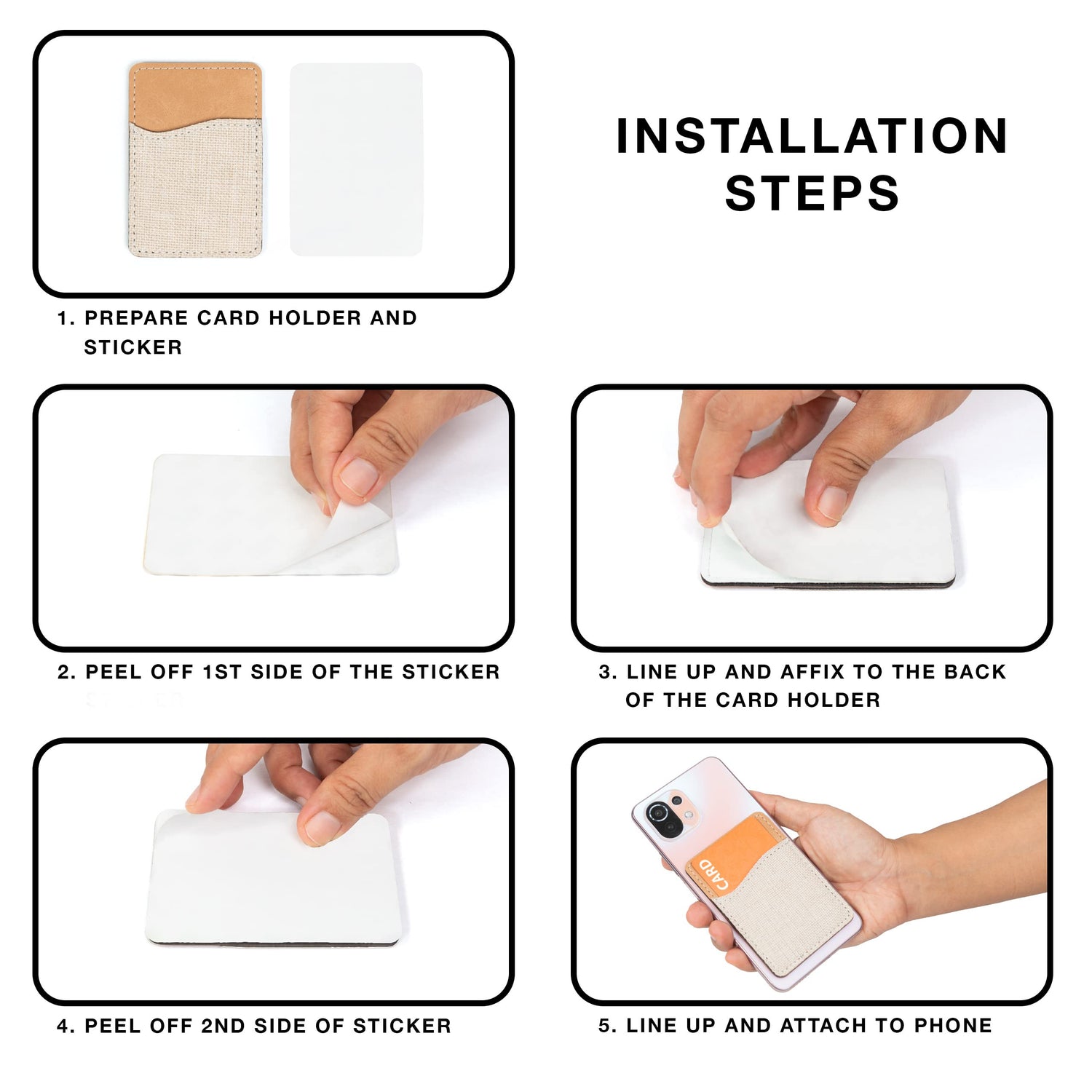 INSTALLATION STEPS

1. PREPARE CARD HOLDER AND STICKER

2. PEEL OFF 1ST SIDE OF THE STICKER

3. LINE UP AND AFFIX TO THE BACK OF THE CARD HOLDER

4. PEEL OFF 2ND SIDE OF STICKER

CARD

5. LINE UP AND ATTACH TO PHONE