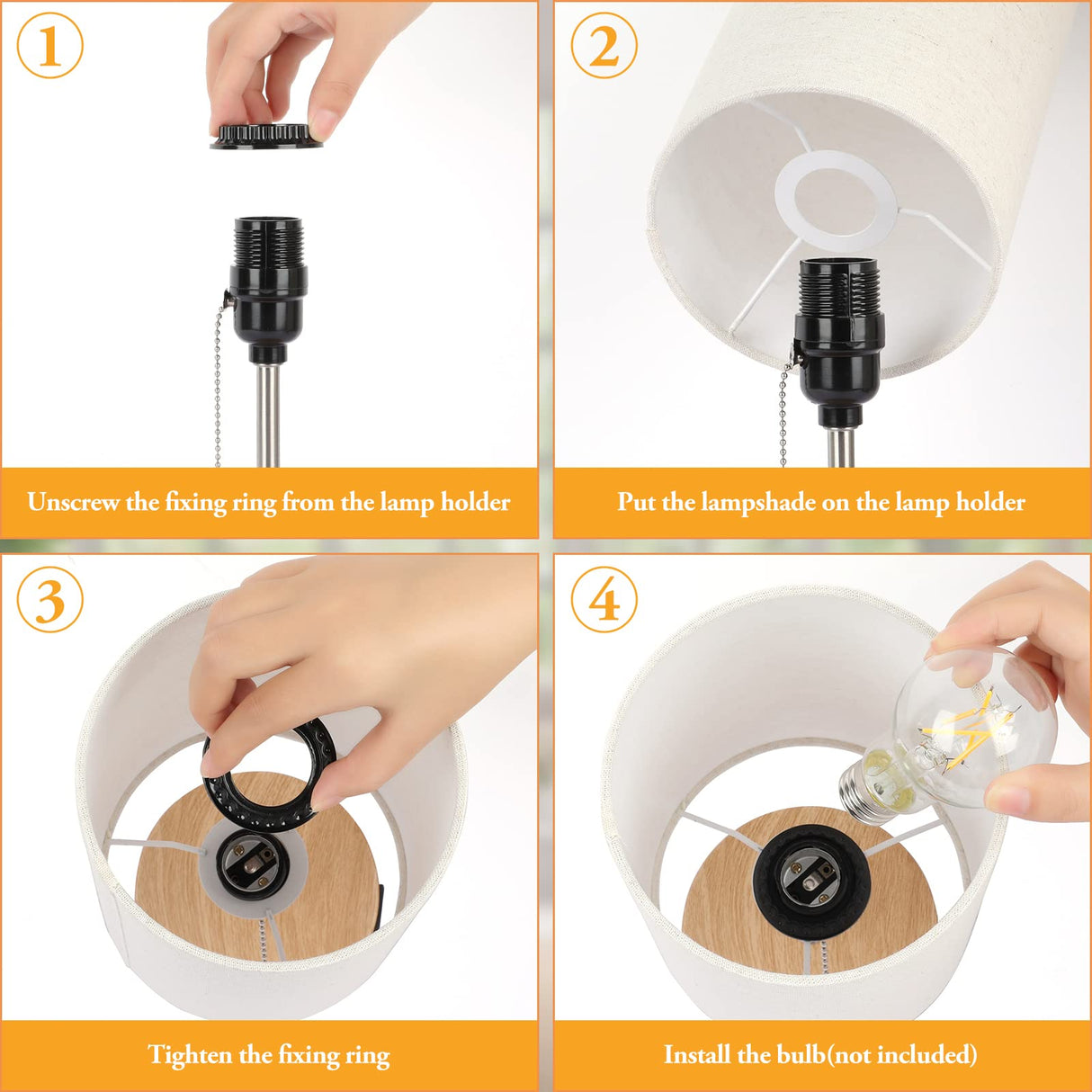 1

Unscrew the fixing ring from the lamp holder

2

Put the lampshade on the lamp holder

3

Tighten the fixing ring

4

Install the bulb(not included)