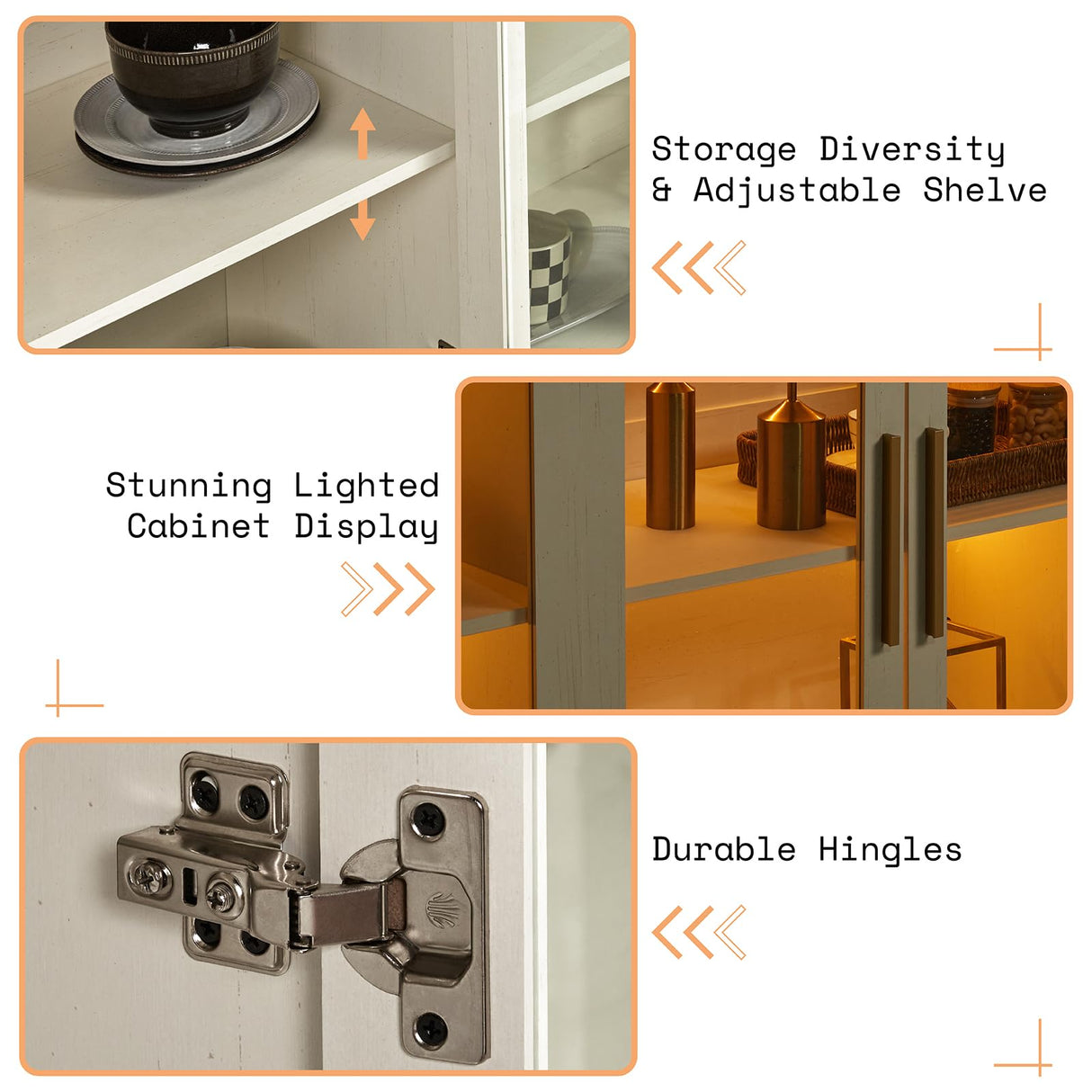 Storage Diversity & Adjustable Shelve

Stunning Lighted Cabinet Display

Durable Hingles