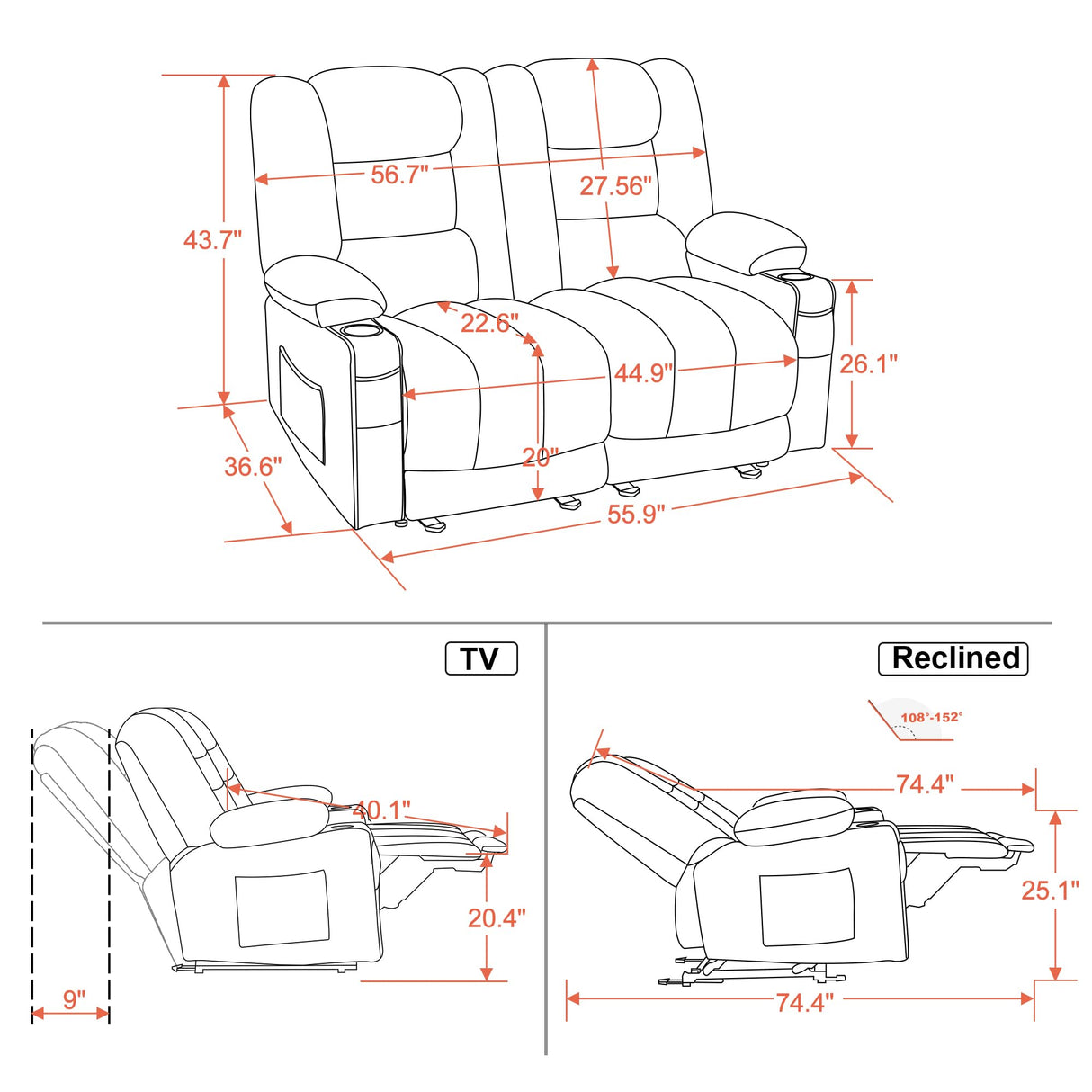 43.7"

56.7"

27.56"

22.6"

44.9"

26.1"

20"

36.6"

55.9"

TV

40.1"

20.4"

9"

Reclined

108°-152°

74.4"

25.1"

74.4"