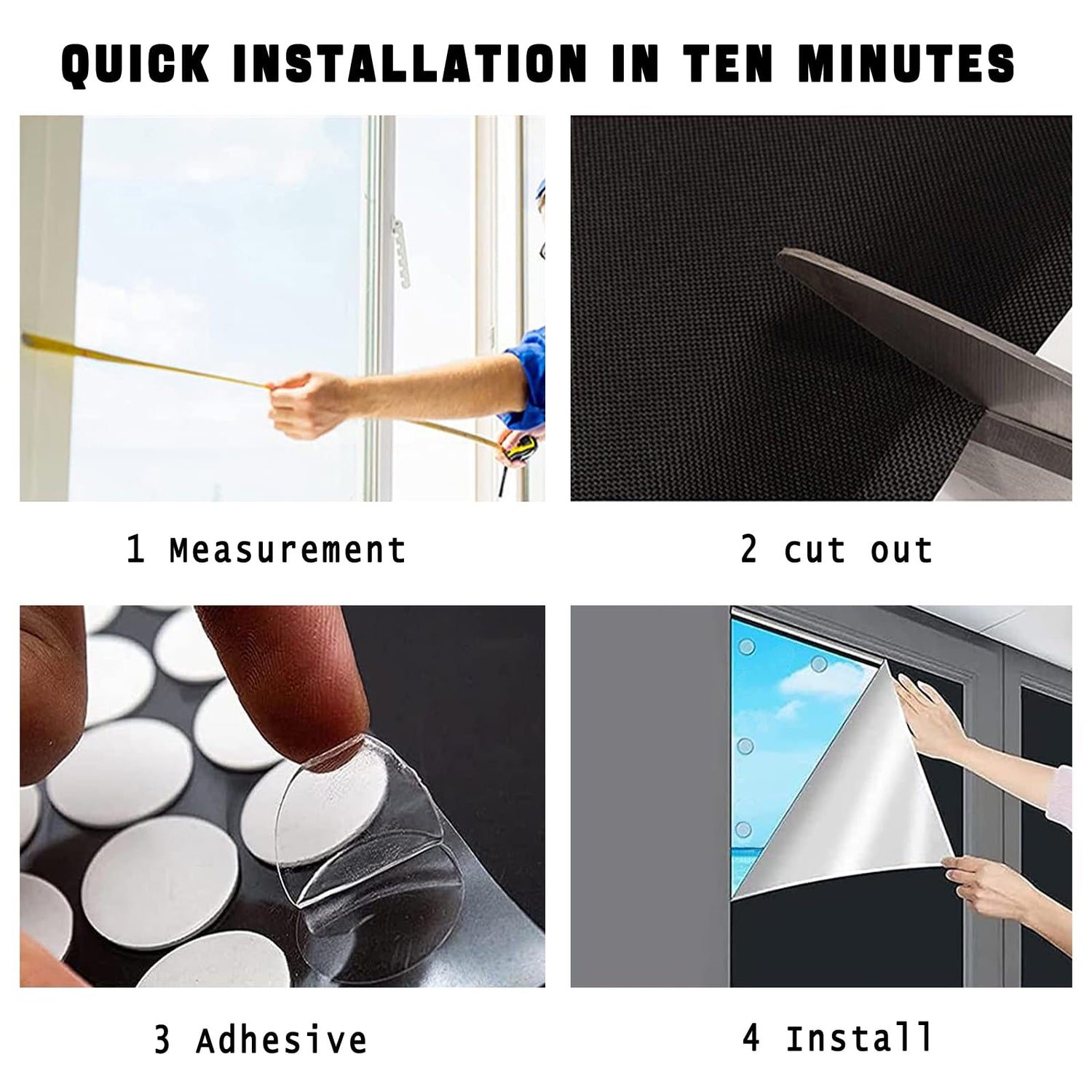 QUICK INSTALLATION IN TEN MINUTES

1 Measurement

2 cut out

3 Adhesive

4 Install