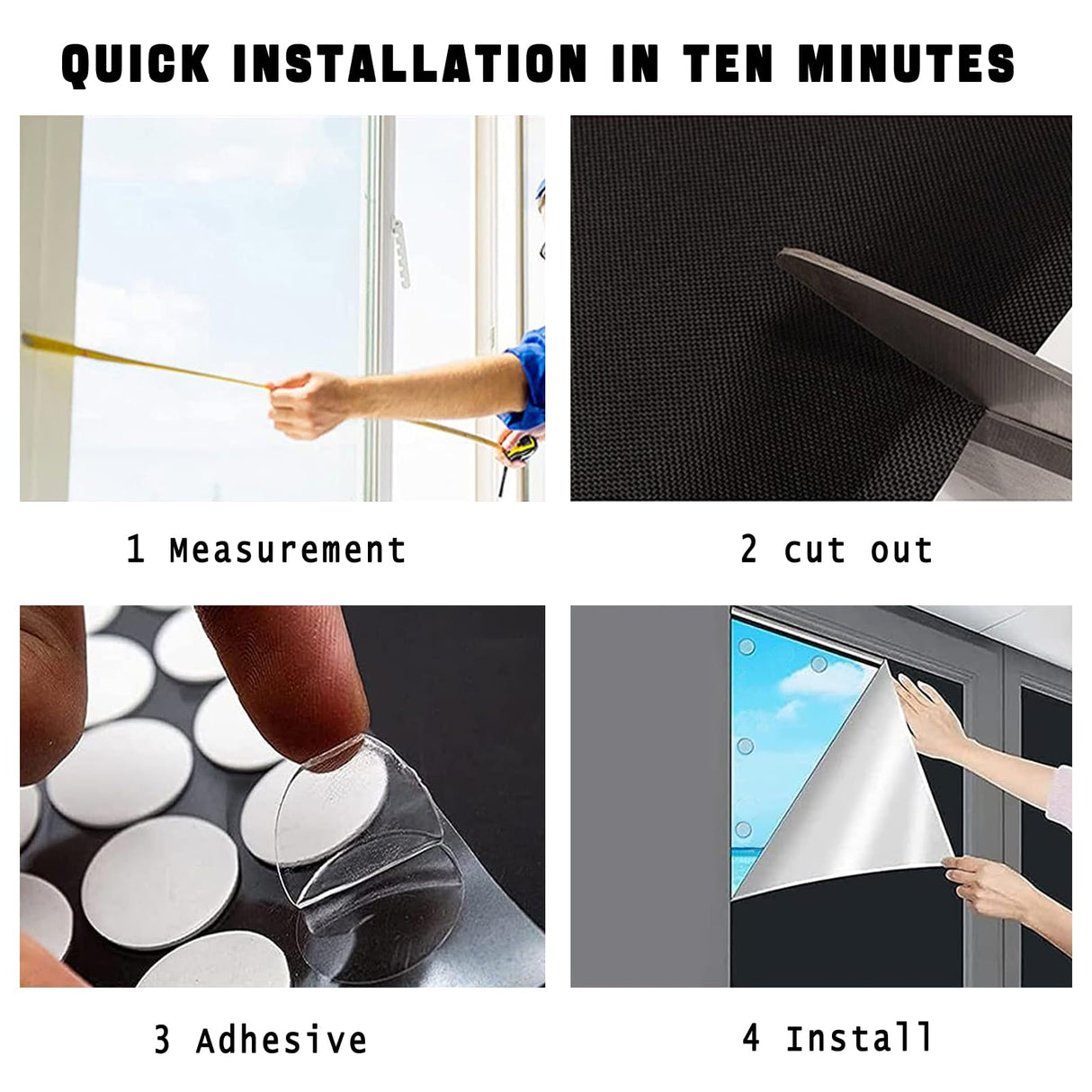 QUICK INSTALLATION IN TEN MINUTES

1 Measurement

2 cut out

3 Adhesive

4 Install