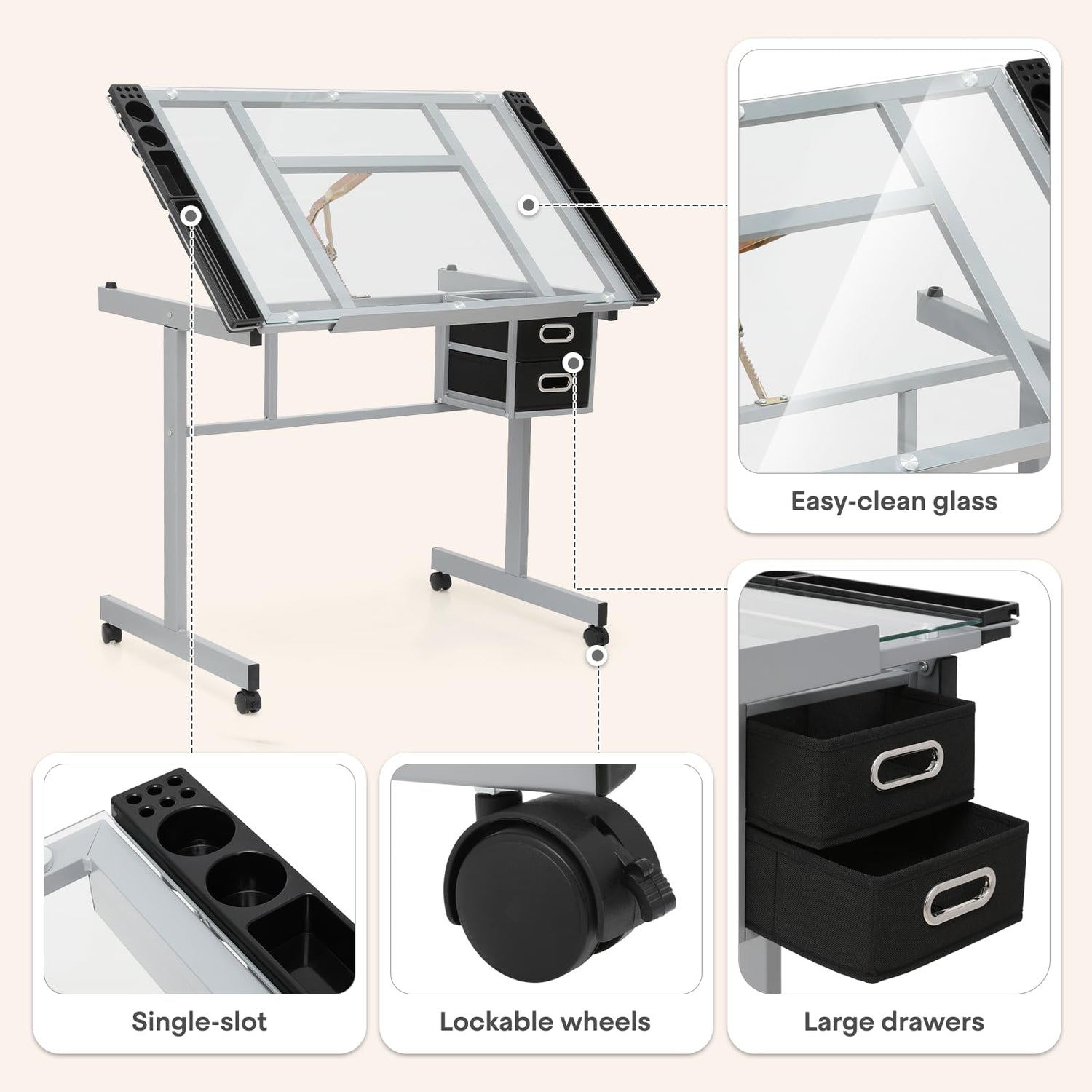 Easy-clean glass

Single-slot

Lockable wheels

Large drawers