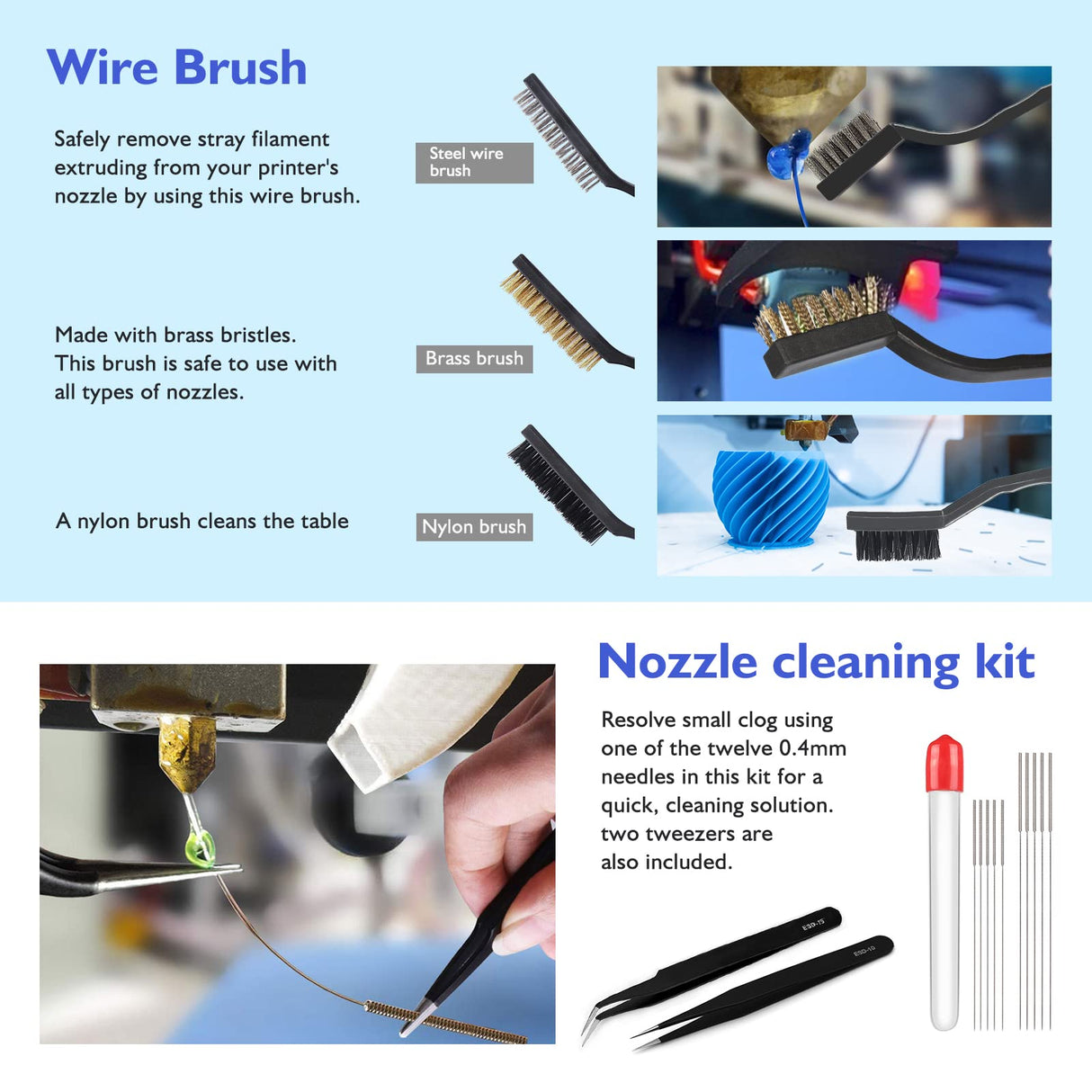 Wire Brush

Safely remove stray filament extruding from your printer's nozzle by using this wire brush.

Steel wire brush

Made with brass bristles. This brush is safe to use with all types of nozzles.

Brass brush

A nylon brush cleans the table

Nylon brush

Nozzle cleaning kit

Resolve small clog using one of the twelve 0.4mm needles in this kit for a quick, cleaning solution. two tweezers are also included.

ESD-15

ESD-10