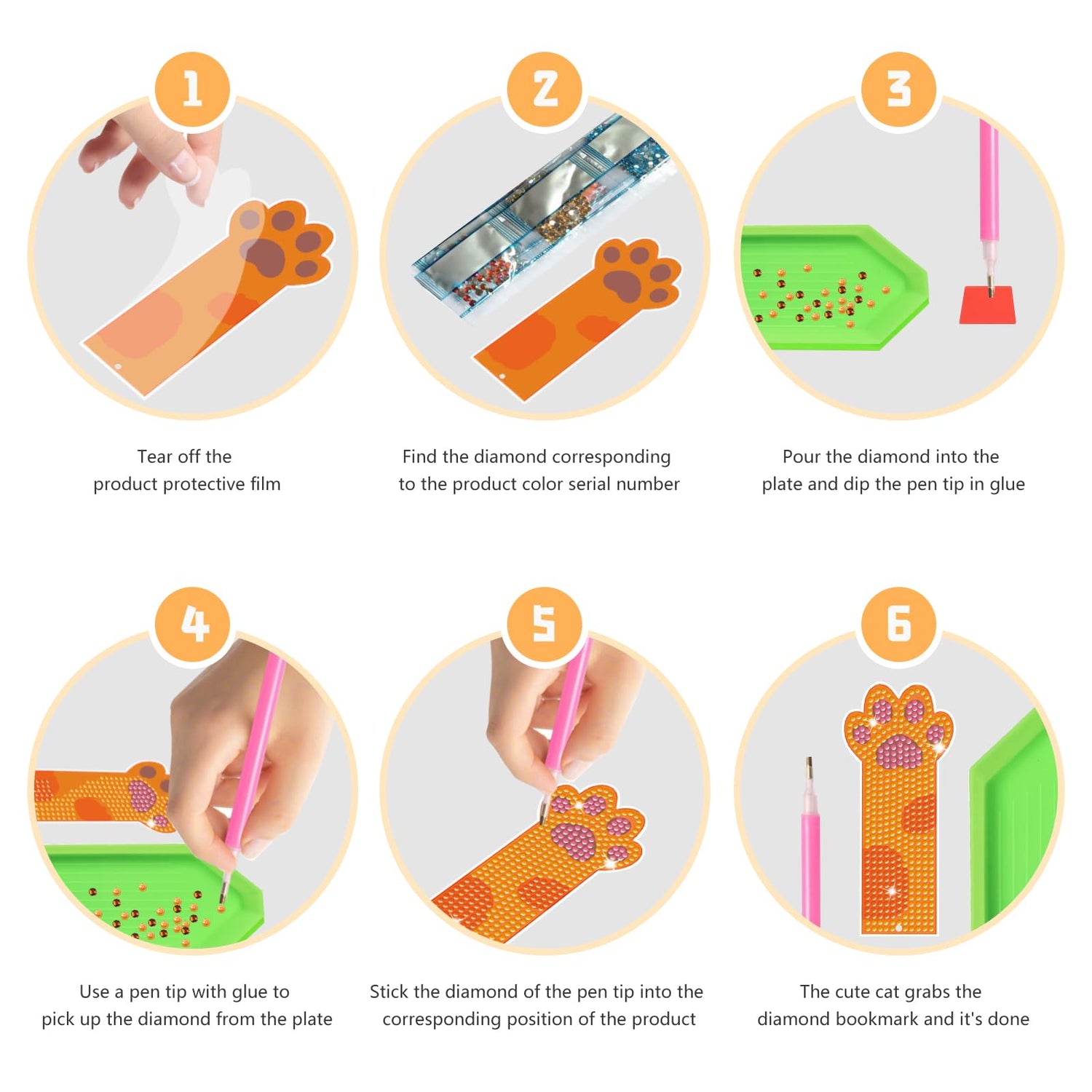 1

Tear off the product protective film

2

Find the diamond corresponding to the product color serial number

3

Pour the diamond into the plate and dip the pen tip in glue

4

Use a pen tip with glue to pick up the diamond from the plate

5

Stick the diamond of the pen tip into the corresponding position of the product

6

The cute cat grabs the diamond bookmark and it's done