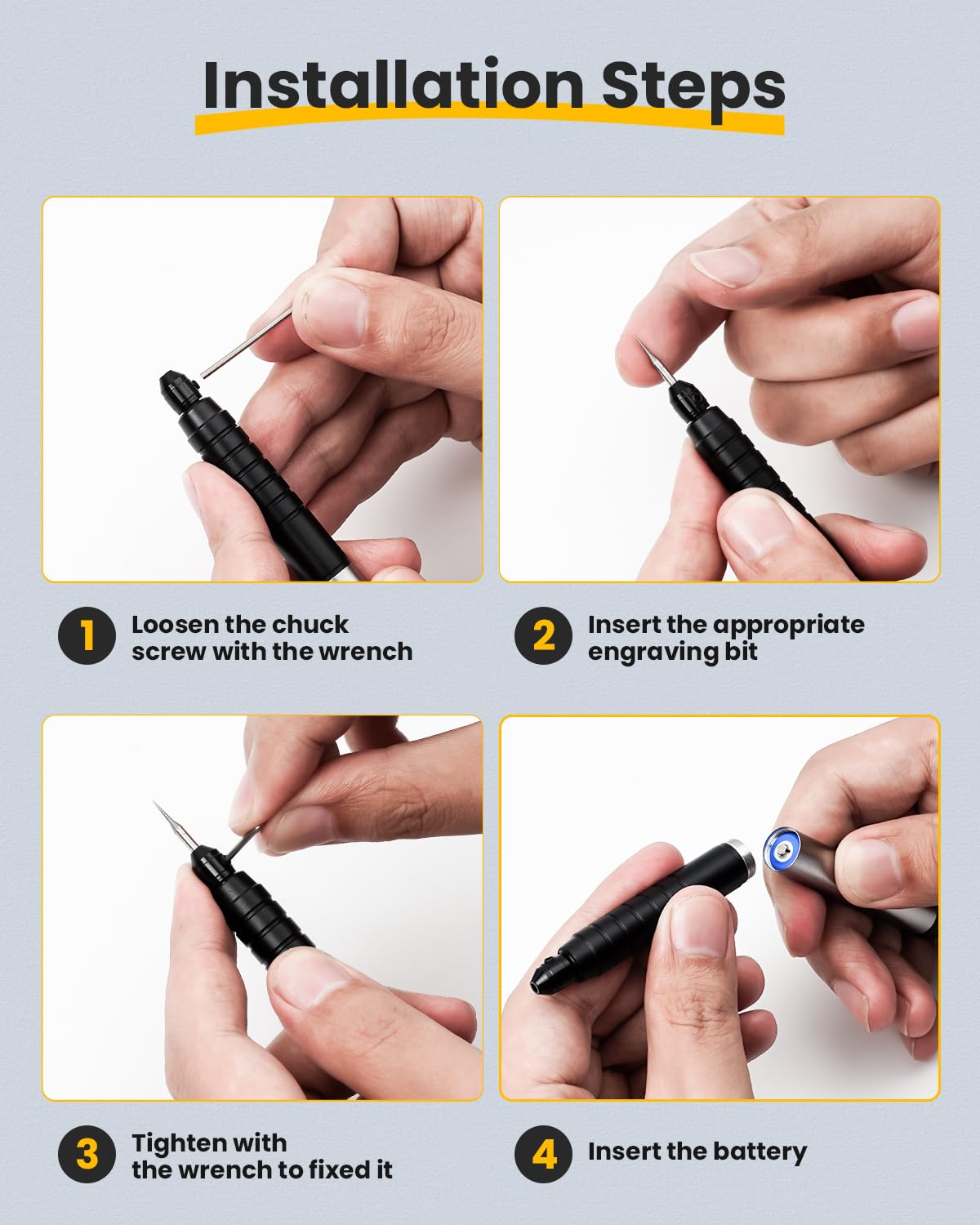 Installation Steps

1 Loosen the chuck screw with the wrench

2 Insert the appropriate engraving bit

3 Tighten with the wrench to fixed it

4 Insert the battery