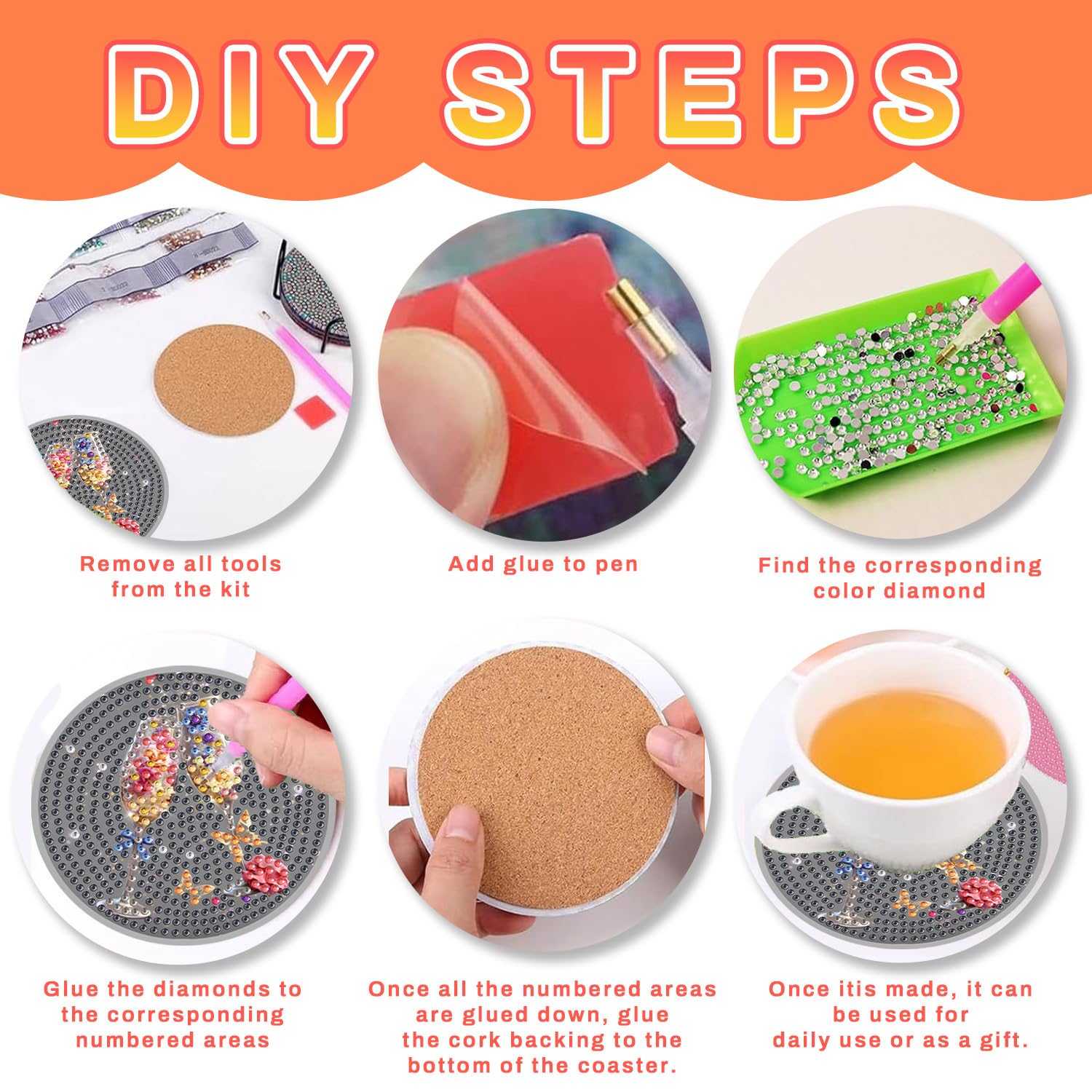 DIY STEPS

Remove all tools from the kit

Add glue to pen

Find the corresponding color diamond

Glue the diamonds to the corresponding numbered areas

Once all the numbered areas are glued down, glue the cork backing to the bottom of the coaster.

Once itis made, it can be used for daily use or as a gift.