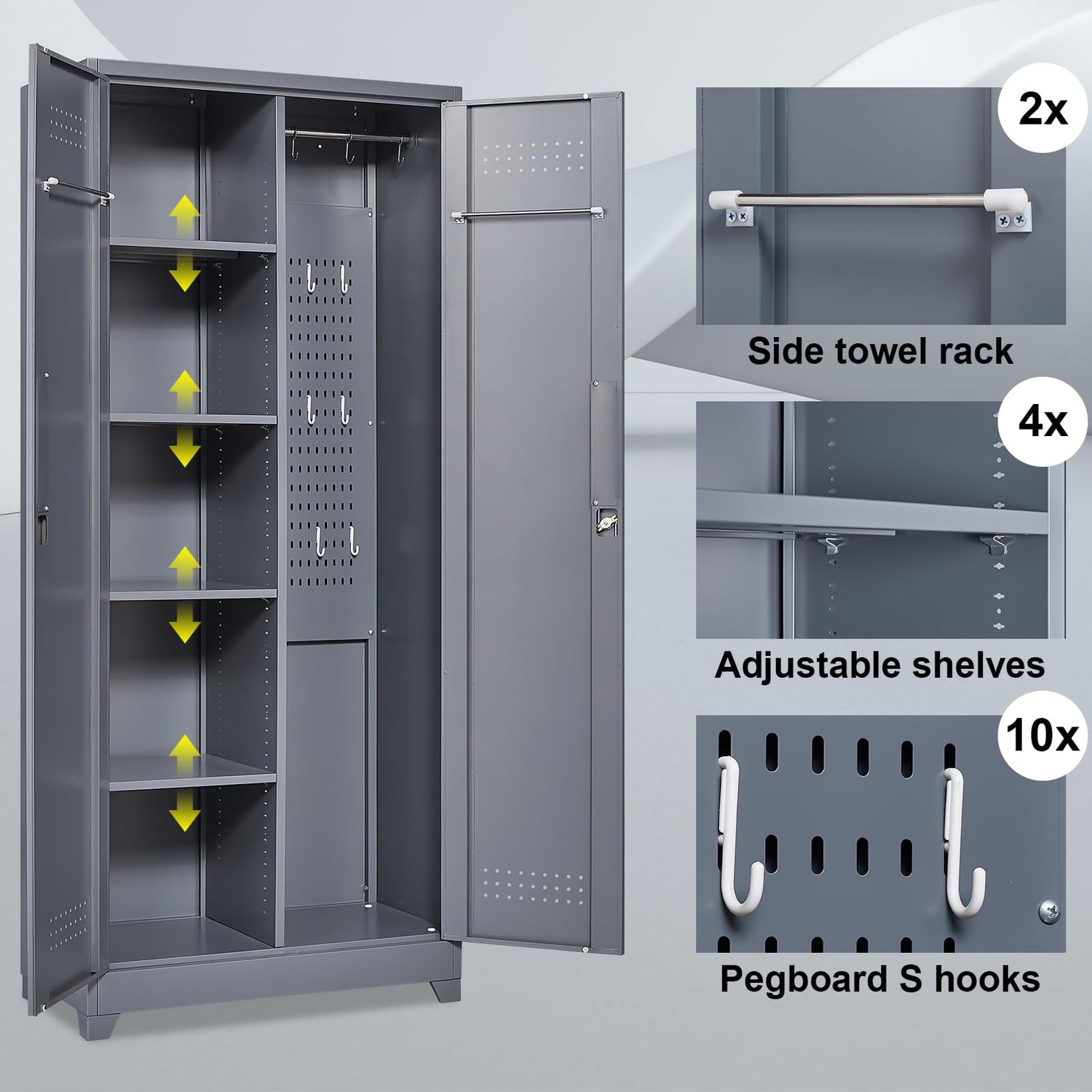 2x

Side towel rack

4x

Adjustable shelves

10x

Pegboard S hooks